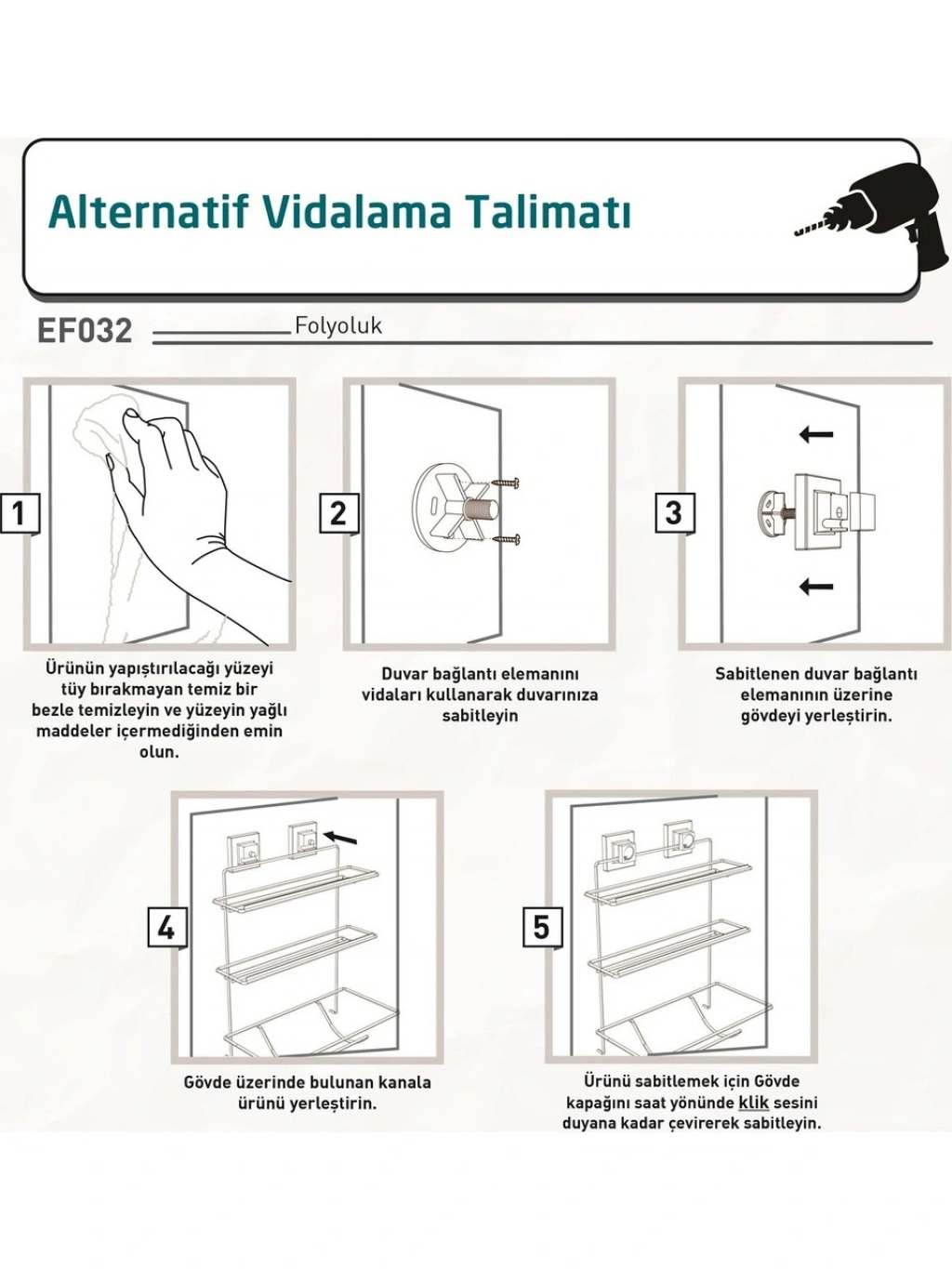 Alternatif Vidalama Talimatı

EF032 Folyoluk

1

Ürünün yapıştırılacağı yüzeyi tüy bırakmayan temiz bir bezle temizleyin ve yüzeyin yağlı maddeler içermediğinden emin olun.

2

Duvar bağlantı elemanını vidaları kullanarak duvarınıza sabitleyin

3

Sabitlenen duvar bağlantı elemanının üzerine gövdeyi yerleştirin.

4

Gövde üzerinde bulunan kanala ürünü yerleştirin.

5

Ürünü sabitlemek için Gövde kapağını saat yönünde klik sesini duyana kadar çevirerek sabitleyin.