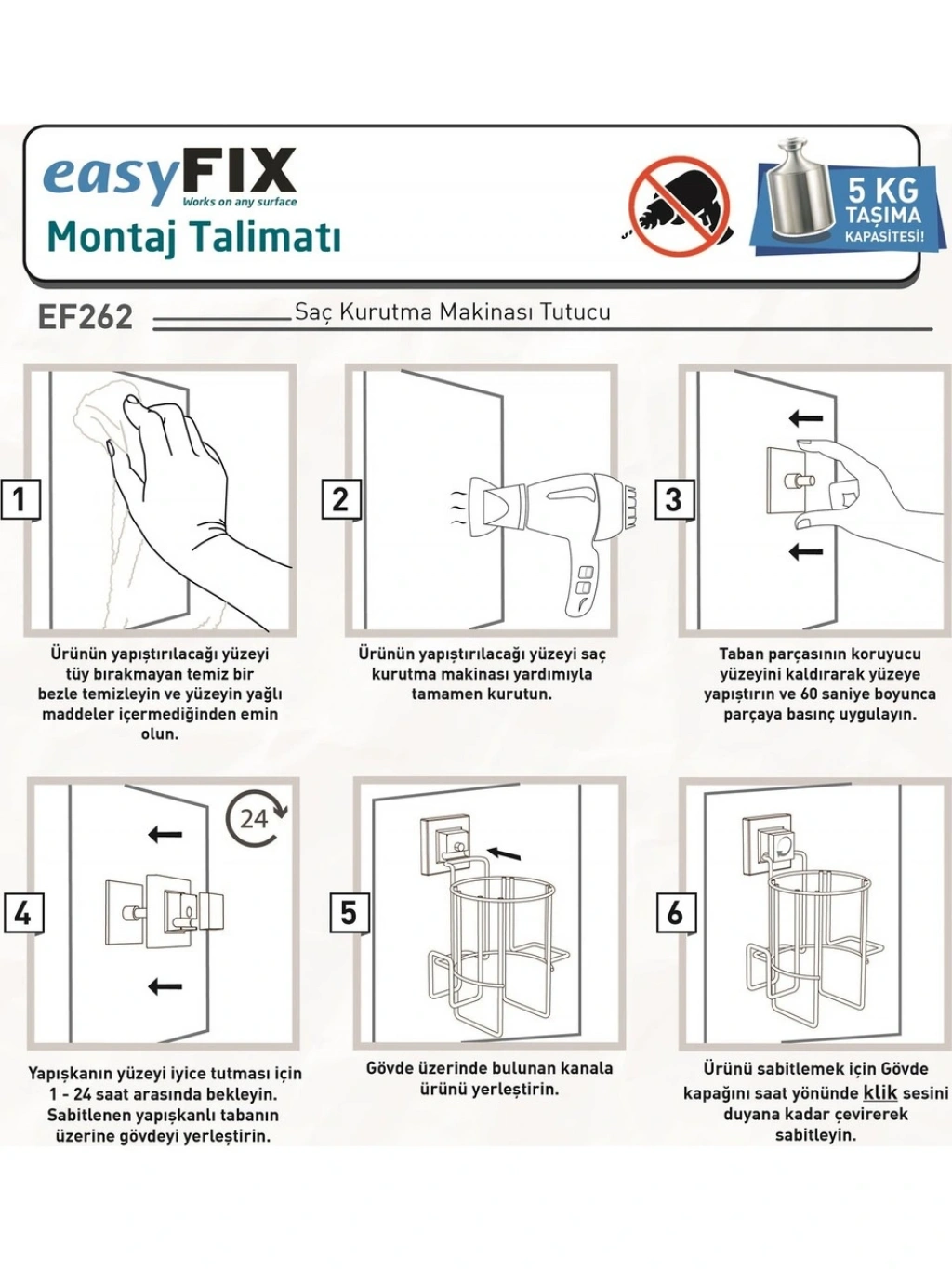 easyFIX
Works on any surface
Montaj Talimatı

5 KG
TAŞIMA
KAPASİTESİ!

EF262 Saç Kurutma Makinası Tutucu

1
Ürünün yapıştırılacağı yüzeyi tüy bırakmayan temiz bir bezle temizleyin ve yüzeyin yağlı maddeler içermediğinden emin olun.

2
Ürünün yapıştırılacağı yüzeyi saç kurutma makinası yardımıyla tamamen kurutun.

3
Taban parçasının koruyucu yüzeyini kaldırarak yüzeye yapıştırın ve 60 saniye boyunca parçaya basınç uygulayın.

4
24
Yapışkanın yüzeyi iyice tutması için 1 - 24 saat arasında bekleyin. Sabitlenen yapışkanlı tabanın üzerine gövdeyi yerleştirin.

5
Gövde üzerinde bulunan kanala ürünü yerleştirin.

6
Ürünü sabitlemek için Gövde kapağını saat yönünde klik sesini duyana kadar çevirerek sabitleyin.