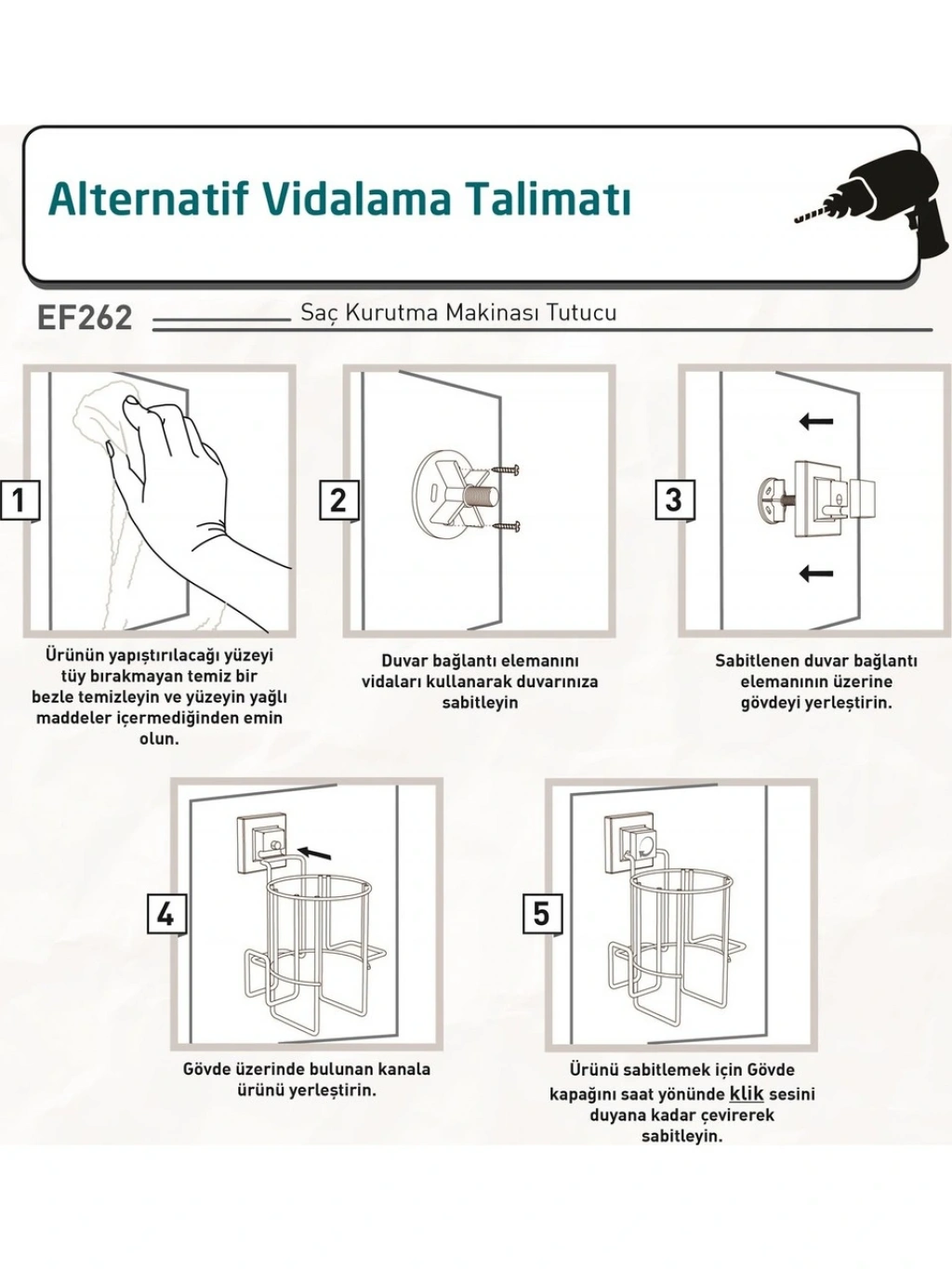 Alternatif Vidalama Talimatı

EF262 Saç Kurutma Makinası Tutucu

1

Ürünün yapıştırılacağı yüzeyi tüy bırakmayan temiz bir bezle temizleyin ve yüzeyin yağlı maddeler içermediğinden emin olun.

2

Duvar bağlantı elemanını vidaları kullanarak duvarınıza sabitleyin

3

Sabitlenen duvar bağlantı elemanının üzerine gövdeyi yerleştirin.

4

Gövde üzerinde bulunan kanala ürünü yerleştirin.

5

Ürünü sabitlemek için Gövde kapağını saat yönünde klik sesini duyana kadar çevirerek sabitleyin.