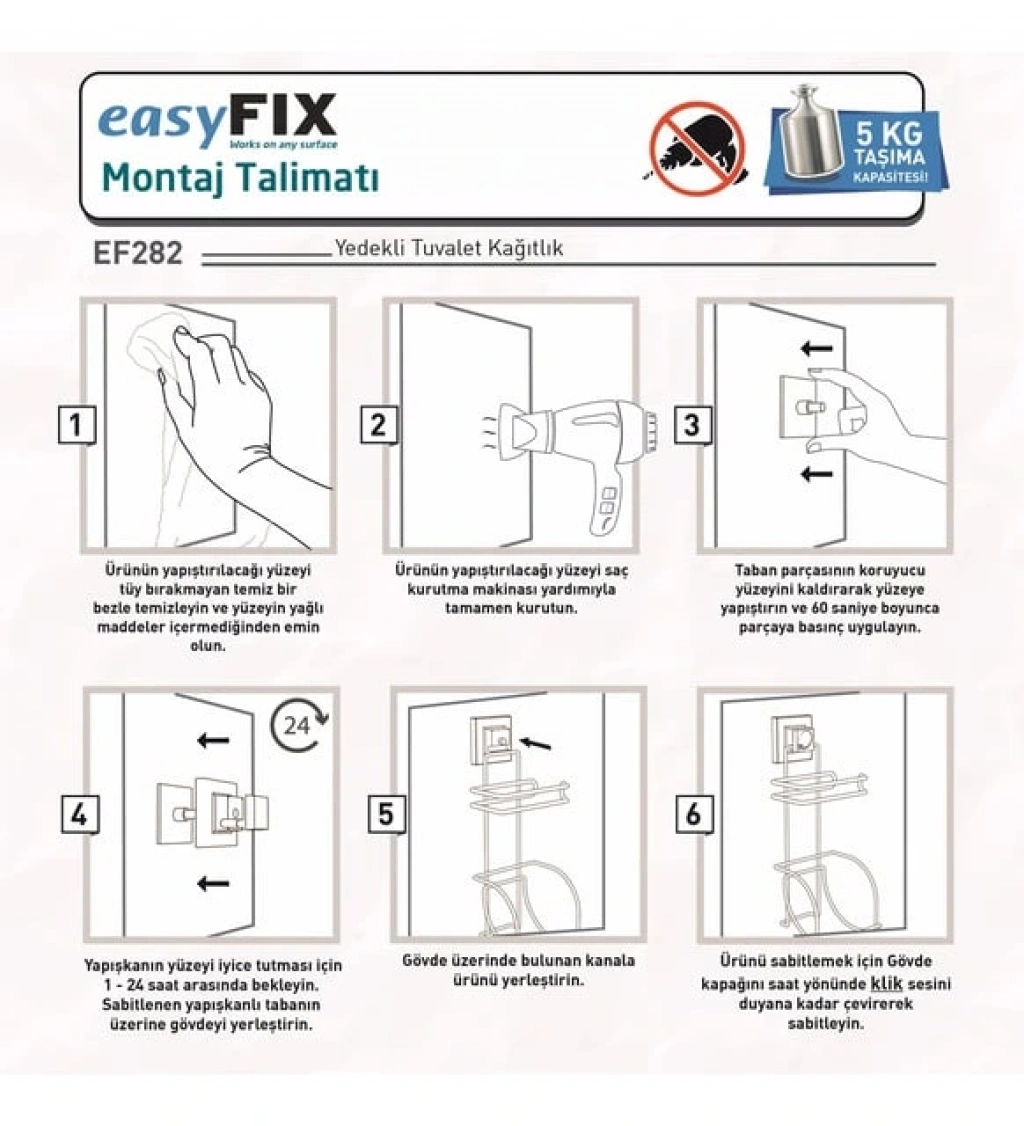 easyFIX
Works on any surface
Montaj Talimatı

5 KG
TAŞIMA
KAPASİTESİ!

EF282 Yedekli Tuvalet Kağıtlık

1
Ürünün yapıştırılacağı yüzeyi tüy bırakmayan temiz bir bezle temizleyin ve yüzeyin yağlı maddeler içermediğinden emin olun.

2
Ürünün yapıştırılacağı yüzeyi saç kurutma makinası yardımıyla tamamen kurutun.

3
Taban parçasının koruyucu yüzeyini kaldırarak yüzeye yapıştırın ve 60 saniye boyunca parçaya basınç uygulayın.

4
24
Yapışkanın yüzeyi iyice tutması için 1 - 24 saat arasında bekleyin. Sabitlenen yapışkanlı tabanın üzerine gövdeyi yerleştirin.

5
Gövde üzerinde bulunan kanala ürünü yerleştirin.

6
Ürünü sabitlemek için Gövde kapağını saat yönünde klik sesini duyana kadar çevirerek sabitleyin.