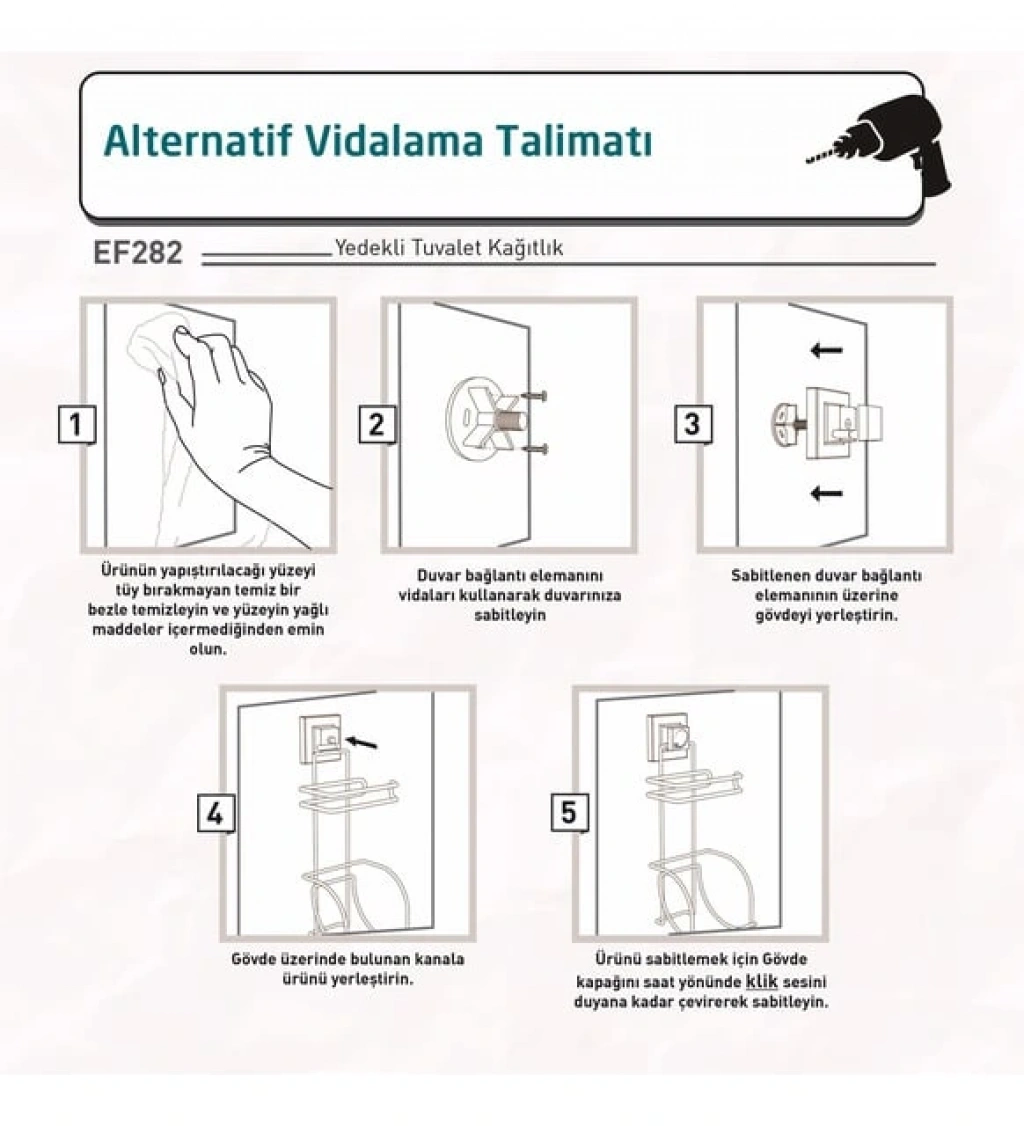 Alternatif Vidalama Talimatı

EF282 Yedekli Tuvalet Kağıtlık

1

Ürünün yapıştırılacağı yüzeyi tüy bırakmayan temiz bir bezle temizleyin ve yüzeyin yağlı maddeler içermediğinden emin olun.

2

Duvar bağlantı elemanını vidaları kullanarak duvarınıza sabitleyin

3

Sabitlenen duvar bağlantı elemanının üzerine gövdeyi yerleştirin.

4

Gövde üzerinde bulunan kanala ürünü yerleştirin.

5

Ürünü sabitlemek için Gövde kapağını saat yönünde klik sesini duyana kadar çevirerek sabitleyin.