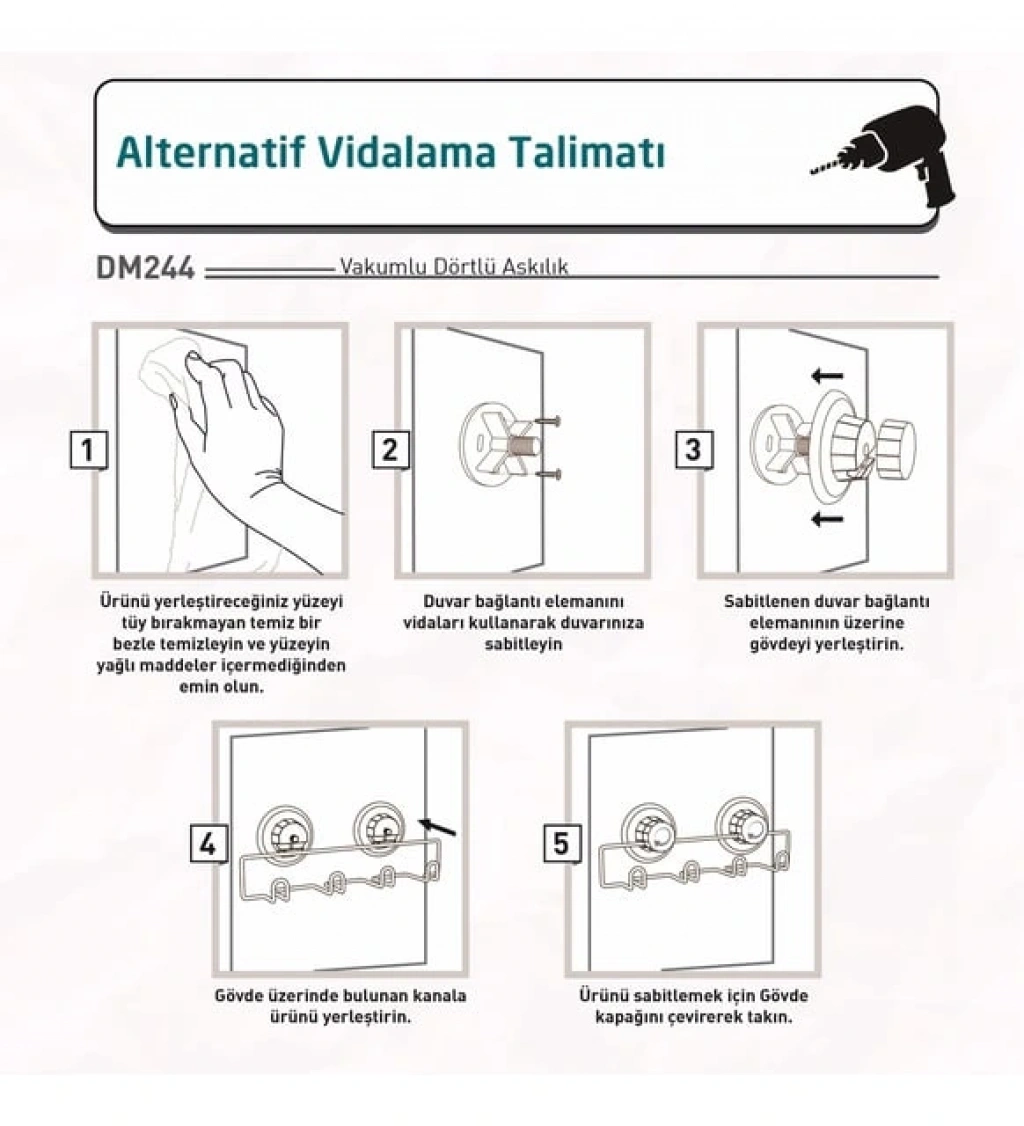 Alternatif Vidalama Talimatı

DM244 Vakumlu Dörtlü Askılık

1

Ürünü yerleştireceğiniz yüzeyi tüy bırakmayan temiz bir bezle temizleyin ve yüzeyin yağlı maddeler içermediğinden emin olun.

2

Duvar bağlantı elemanını vidaları kullanarak duvarınıza sabitleyin

3

Sabitlenen duvar bağlantı elemanının üzerine gövdeyi yerleştirin.

4

Gövde üzerinde bulunan kanala ürünü yerleştirin.

5

Ürünü sabitlemek için Gövde kapağını çevirerek takın.