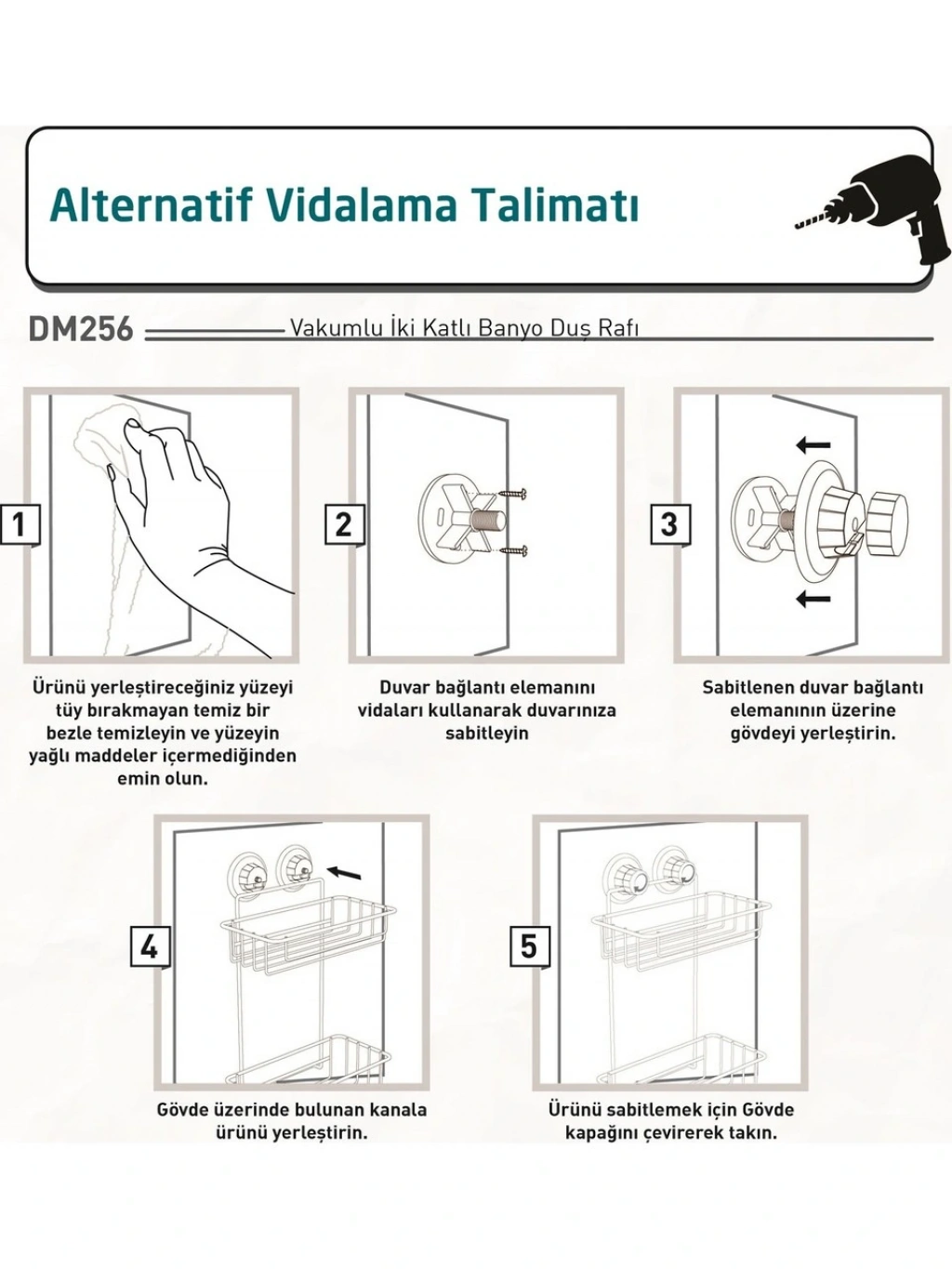 Alternatif Vidalama Talimatı

DM256 Vakumlu İki Katlı Banyo Duş Rafı

1

Ürünü yerleştireceğiniz yüzeyi tüy bırakmayan temiz bir bezle temizleyin ve yüzeyin yağlı maddeler içermediğinden emin olun.

2

Duvar bağlantı elemanını vidaları kullanarak duvarınıza sabitleyin

3

Sabitlenen duvar bağlantı elemanının üzerine gövdeyi yerleştirin.

4

Gövde üzerinde bulunan kanala ürünü yerleştirin.

5

Ürünü sabitlemek için Gövde kapağını çevirerek takın.