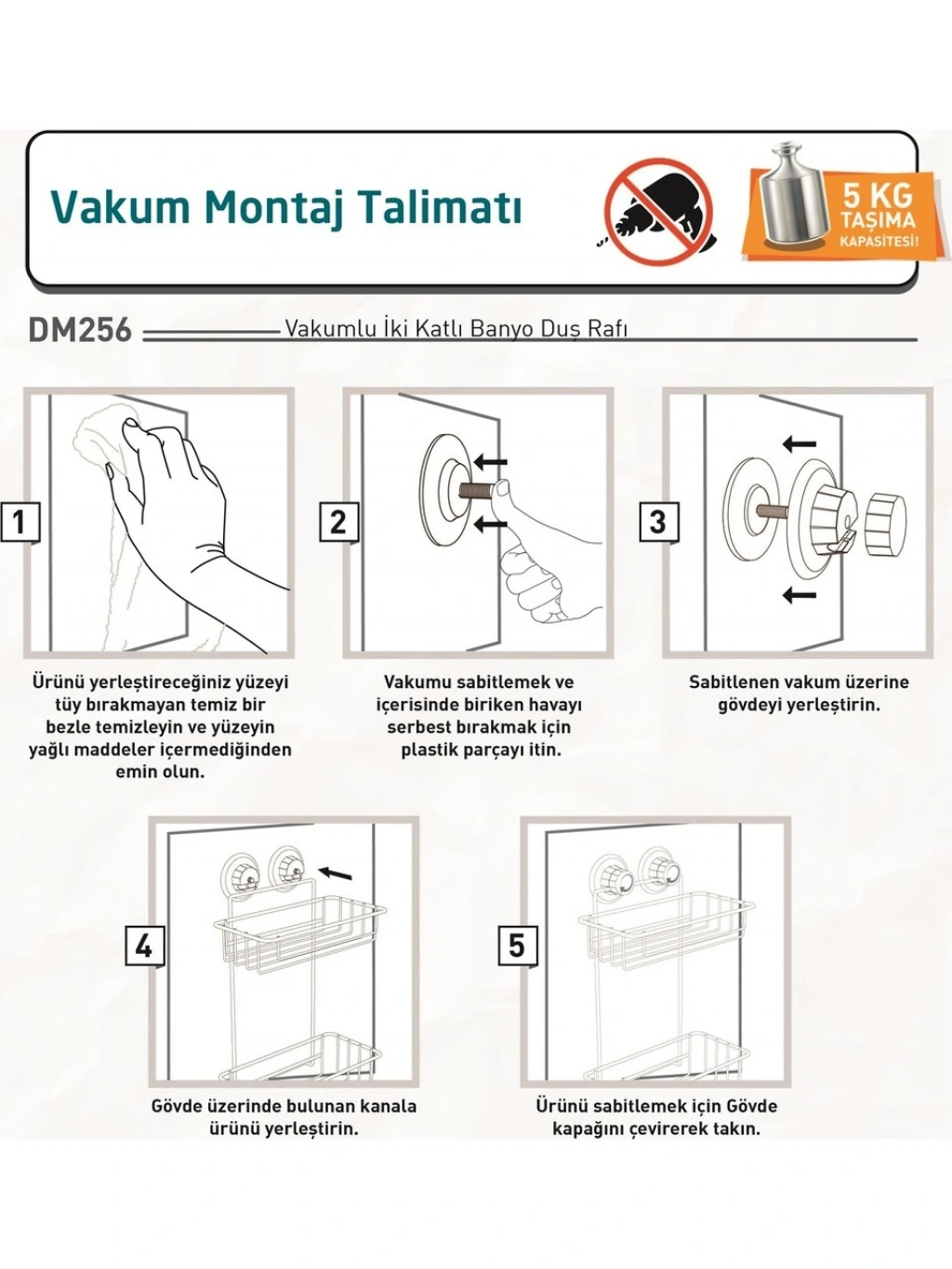 Vakum Montaj Talimatı

5 KG
TAŞIMA
KAPASİTESİ!

DM256 Vakumlu İki Katlı Banyo Duş Rafı

1

Ürünü yerleştireceğiniz yüzeyi tüy bırakmayan temiz bir bezle temizleyin ve yüzeyin yağlı maddeler içermediğinden emin olun.

2

Vakumu sabitlemek ve içerisinde biriken havayı serbest bırakmak için plastik parçayı itin.

3

Sabitlenen vakum üzerine gövdeyi yerleştirin.

4

Gövde üzerinde bulunan kanala ürünü yerleştirin.

5

Ürünü sabitlemek için Gövde kapağını çevirerek takın.