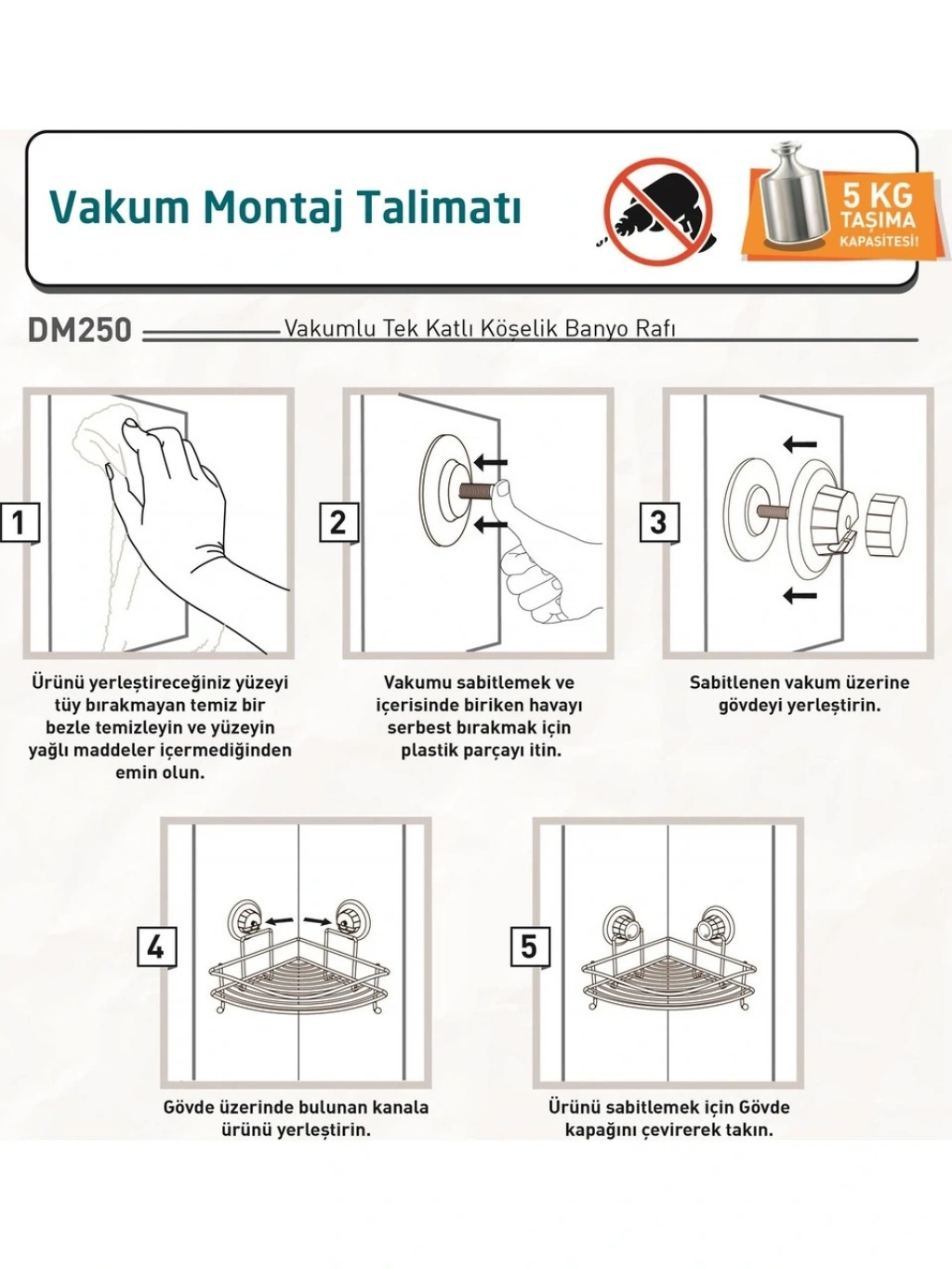 Vakum Montaj Talimatı

5 KG TAŞIMA KAPASİTESİ!

DM250 Vakumlu Tek Katlı Köşelik Banyo Rafı

1

Ürünü yerleştireceğiniz yüzeyi tüy bırakmayan temiz bir bezle temizleyin ve yüzeyin yağlı maddeler içermediğinden emin olun.

2

Vakumu sabitlemek ve içerisinde biriken havayı serbest bırakmak için plastik parçayı itin.

3

Sabitlenen vakum üzerine gövdeyi yerleştirin.

4

Gövde üzerinde bulunan kanala ürünü yerleştirin.

5

Ürünü sabitlemek için Gövde kapağını çevirerek takın.