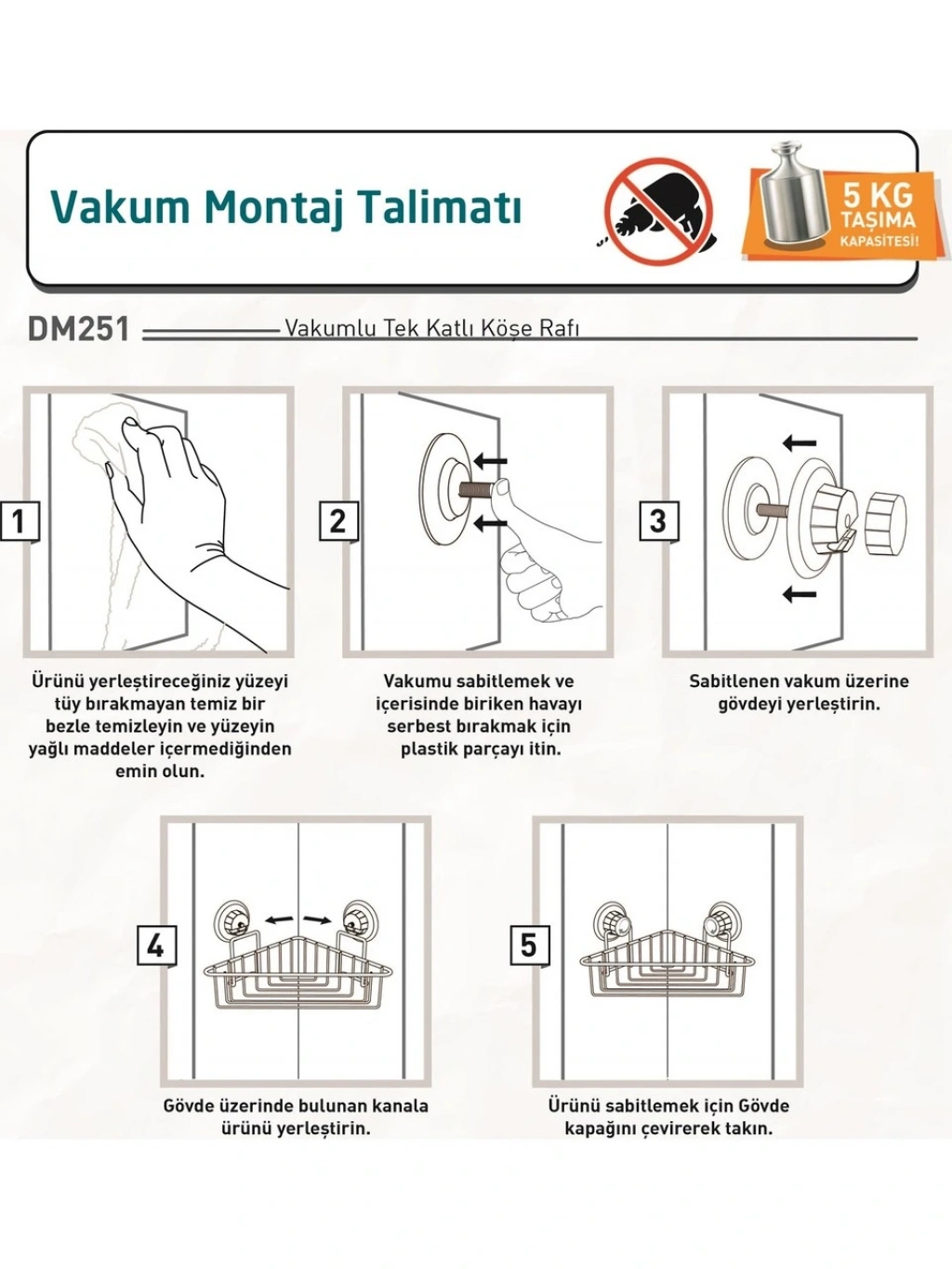 Vakum Montaj Talimatı

5 KG TAŞIMA KAPASİTESİ!

DM251 Vakumlu Tek Katlı Köşe Rafı

1

Ürünü yerleştireceğiniz yüzeyi tüy bırakmayan temiz bir bezle temizleyin ve yüzeyin yağlı maddeler içermediğinden emin olun.

2

Vakumu sabitlemek ve içerisinde biriken havayı serbest bırakmak için plastik parçayı itin.

3

Sabitlenen vakum üzerine gövdeyi yerleştirin.

4

Gövde üzerinde bulunan kanala ürünü yerleştirin.

5

Ürünü sabitlemek için Gövde kapağını çevirerek takın.