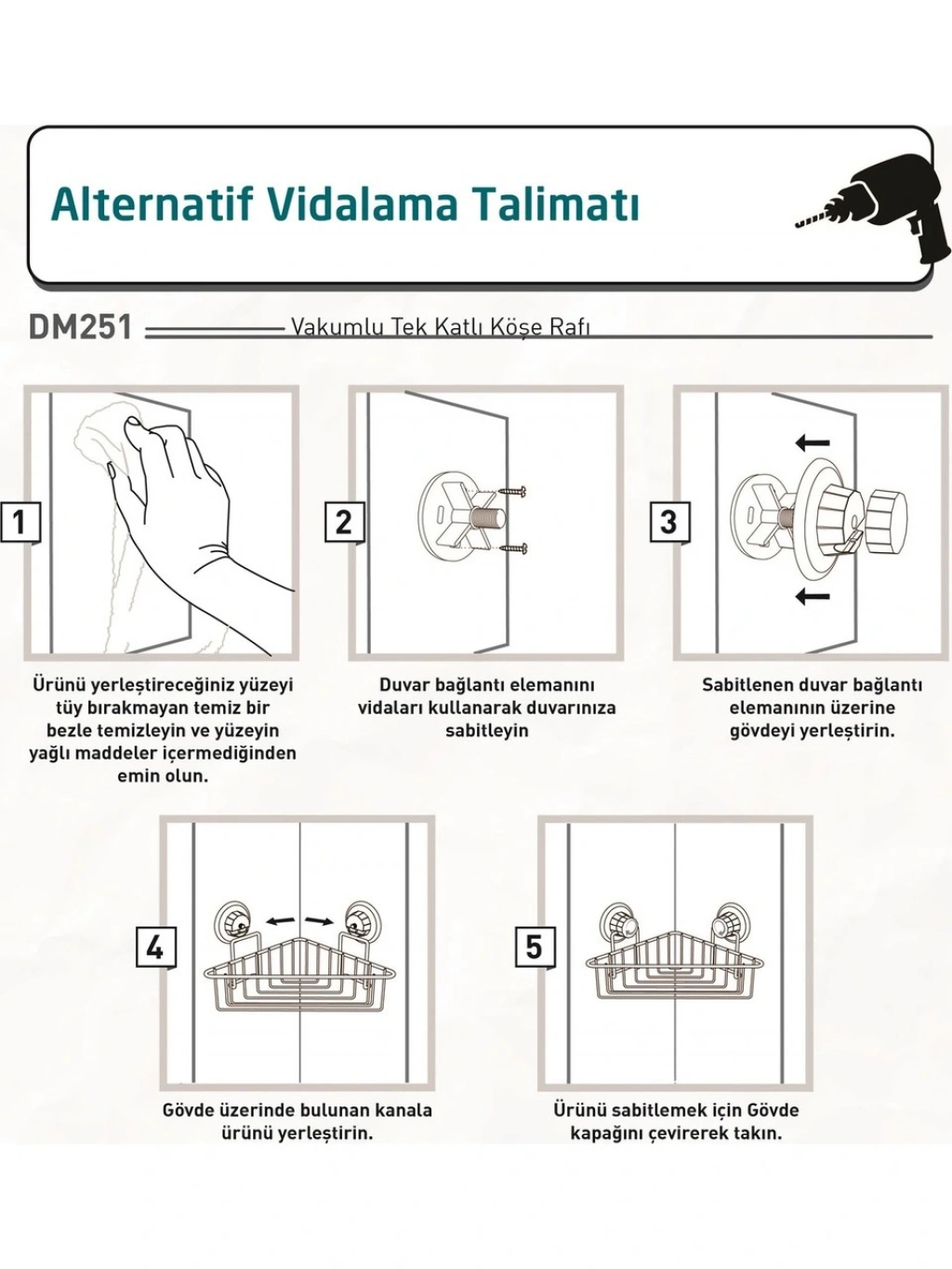 Alternatif Vidalama Talimatı

DM251 Vakumlu Tek Katlı Köşe Rafı

1

Ürünü yerleştireceğiniz yüzeyi tüy bırakmayan temiz bir bezle temizleyin ve yüzeyin yağlı maddeler içermediğinden emin olun.

2

Duvar bağlantı elemanını vidaları kullanarak duvarınıza sabitleyin

3

Sabitlenen duvar bağlantı elemanının üzerine gövdeyi yerleştirin.

4

Gövde üzerinde bulunan kanala ürünü yerleştirin.

5

Ürünü sabitlemek için Gövde kapağını çevirerek takın.