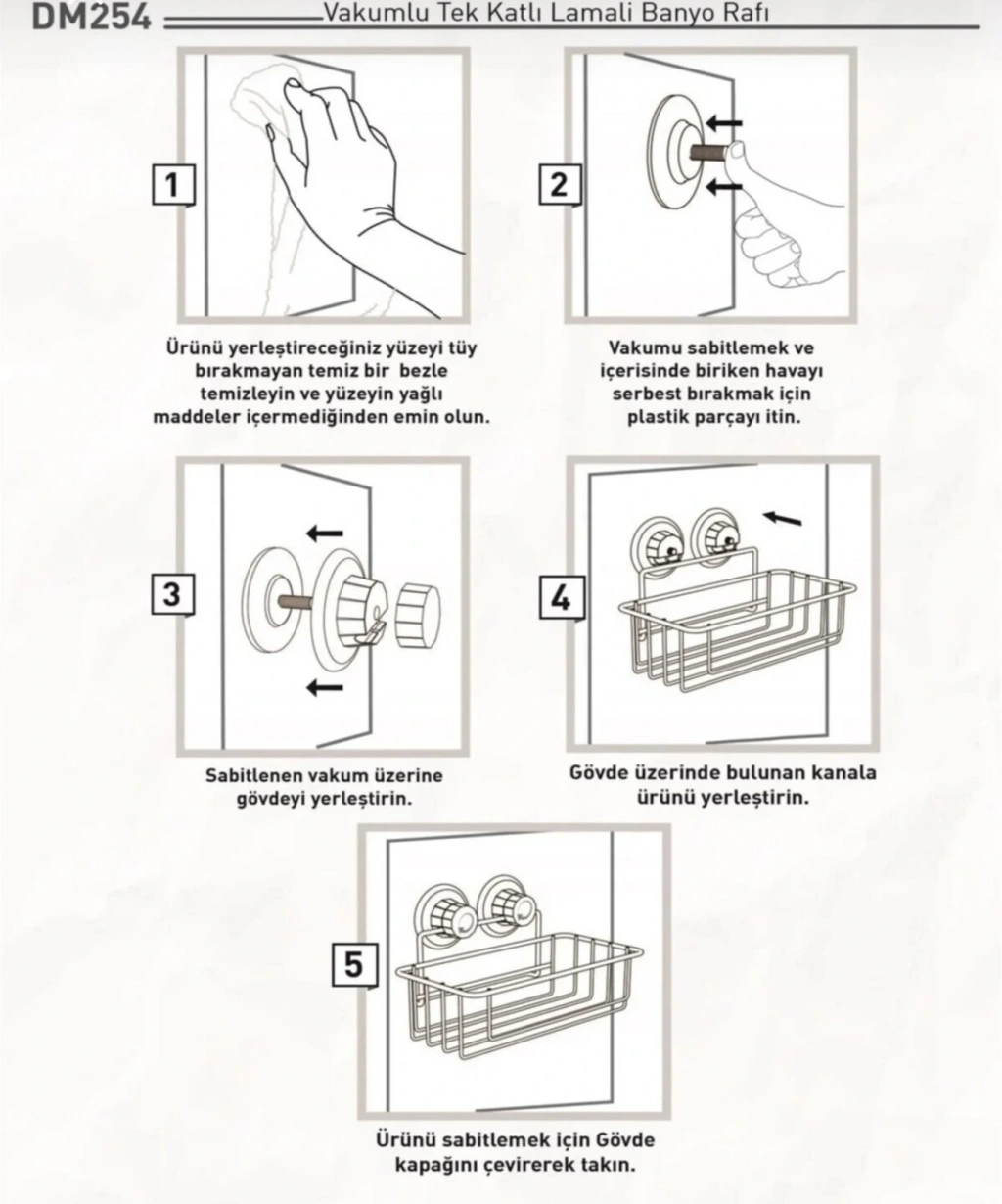 DM254 Vakumlu Tek Katlı Lamali Banyo Rafı

1

Ürünü yerleştireceğiniz yüzeyi tüy bırakmayan temiz bir bezle temizleyin ve yüzeyin yağlı maddeler içermediğinden emin olun.

2

Vakumu sabitlemek ve içerisinde biriken havayı serbest bırakmak için plastik parçayı itin.

3

Sabitlenen vakum üzerine gövdeyi yerleştirin.

4

Gövde üzerinde bulunan kanala ürünü yerleştirin.

5

Ürünü sabitlemek için Gövde kapağını çevirerek takın.