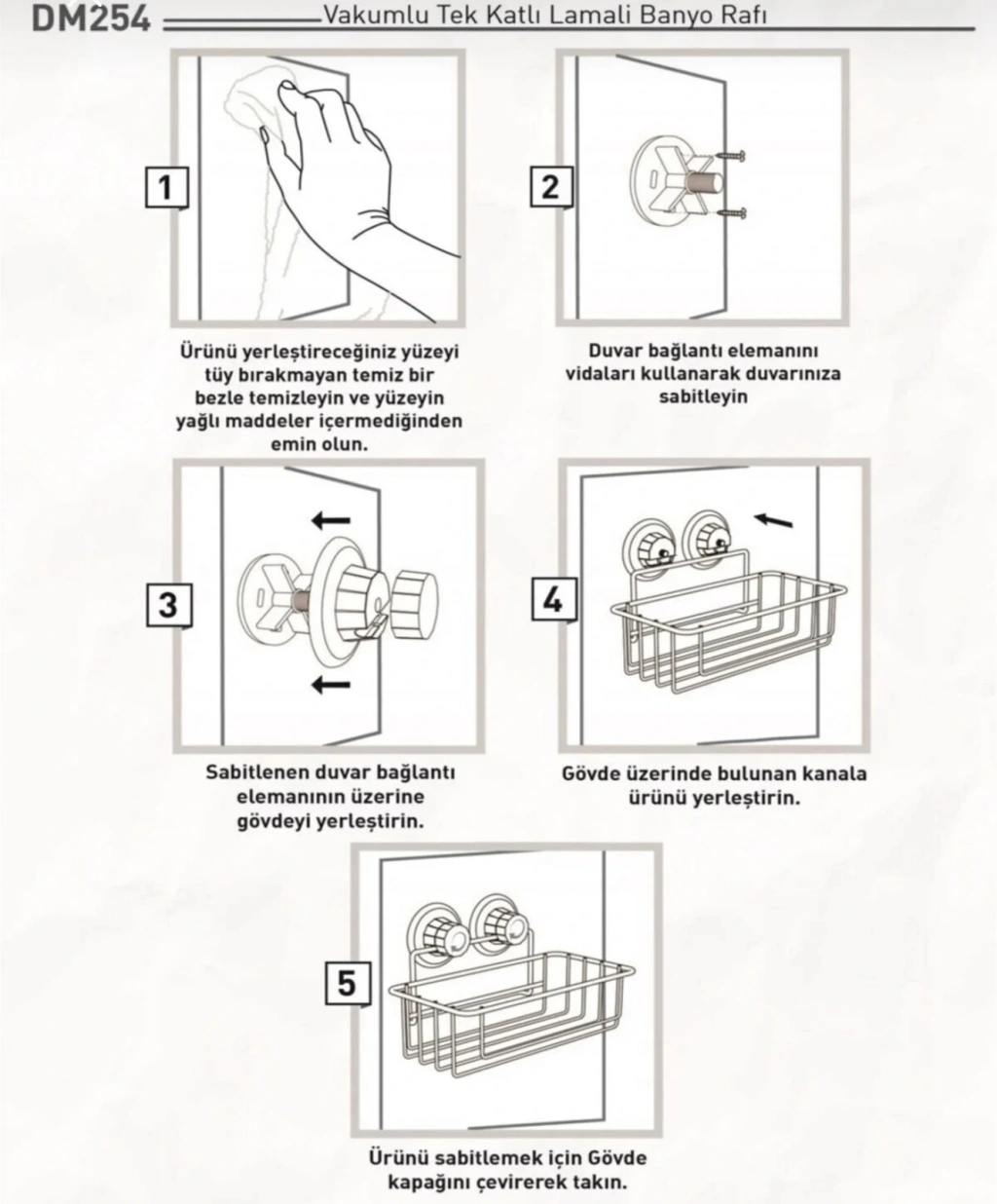 DM254 Vakumlu Tek Katlı Lamali Banyo Rafı

1

Ürünü yerleştireceğiniz yüzeyi tüy bırakmayan temiz bir bezle temizleyin ve yüzeyin yağlı maddeler içermediğinden emin olun.

2

Duvar bağlantı elemanını vidaları kullanarak duvarınıza sabitleyin

3

Sabitlenen duvar bağlantı elemanının üzerine gövdeyi yerleştirin.

4

Gövde üzerinde bulunan kanala ürünü yerleştirin.

5

Ürünü sabitlemek için Gövde kapağını çevirerek takın.