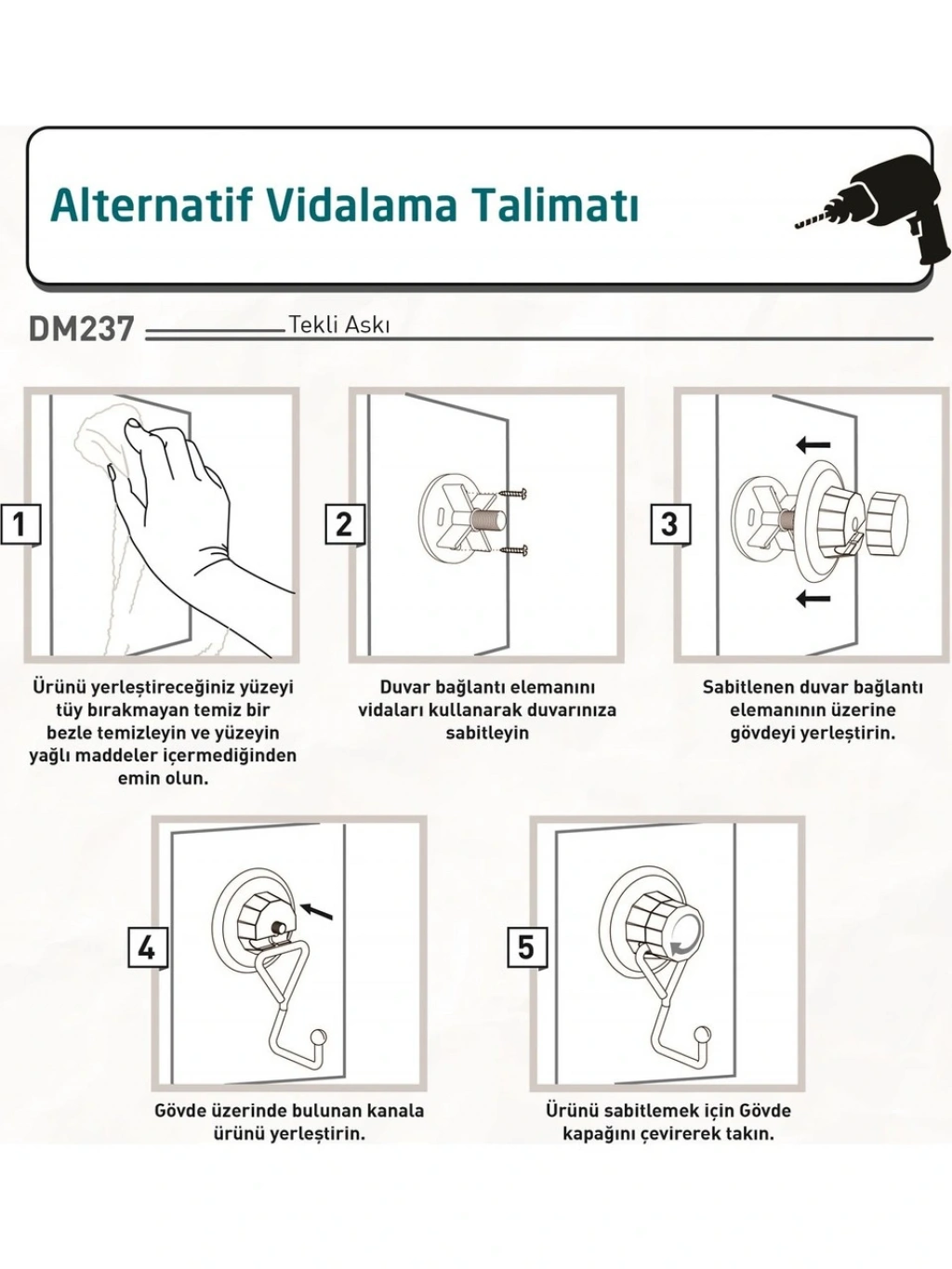 Alternatif Vidalama Talimatı

DM237 Tekli Askı

1

Ürünü yerleştireceğiniz yüzeyi tüy bırakmayan temiz bir bezle temizleyin ve yüzeyin yağlı maddeler içermediğinden emin olun.

2

Duvar bağlantı elemanını vidaları kullanarak duvarınıza sabitleyin

3

Sabitlenen duvar bağlantı elemanının üzerine gövdeyi yerleştirin.

4

Gövde üzerinde bulunan kanala ürünü yerleştirin.

5

Ürünü sabitlemek için Gövde kapağını çevirerek takın.