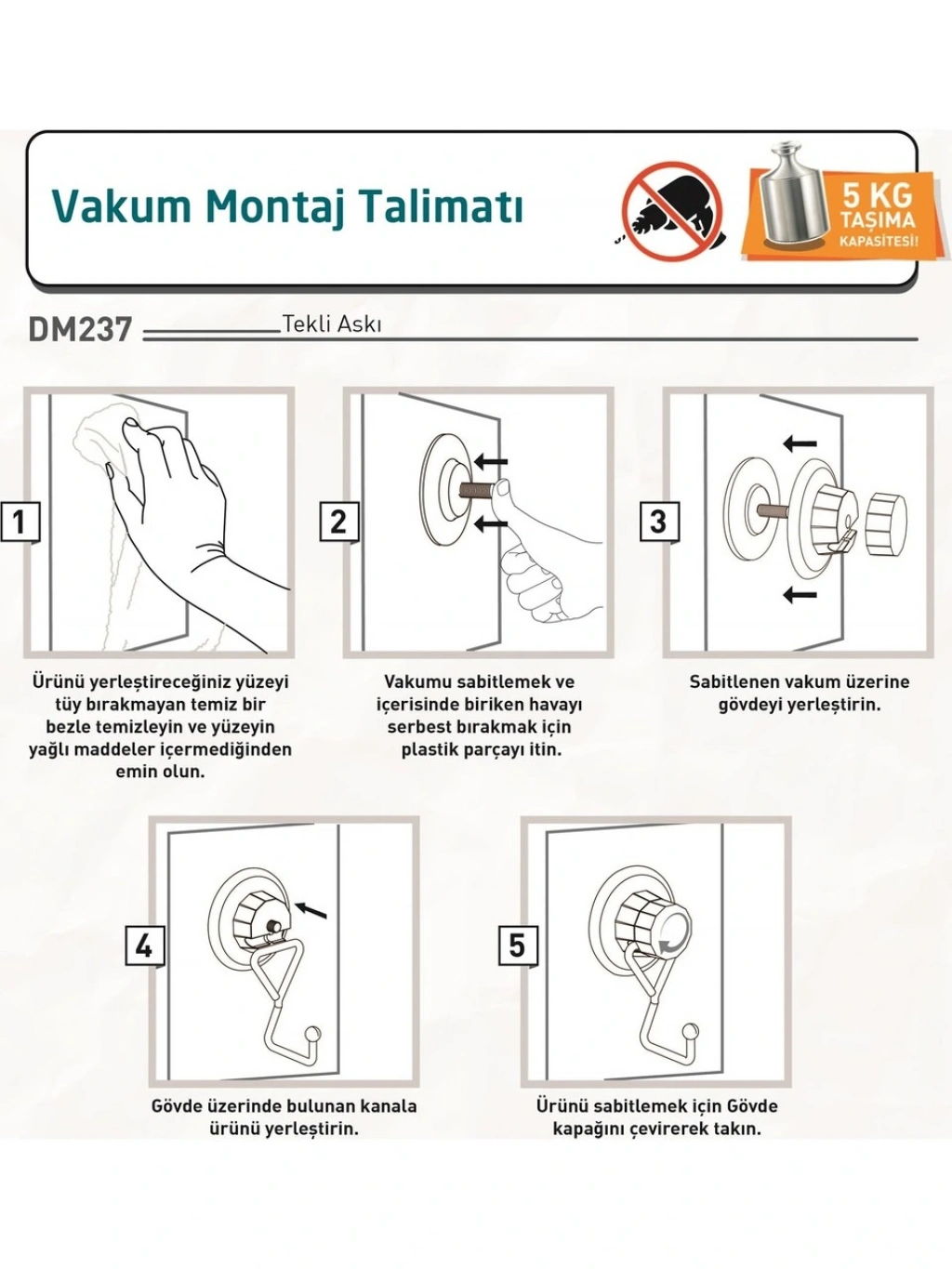 Vakum Montaj Talimatı

5 KG TAŞIMA KAPASİTESİ!

DM237 Tekli Askı

1

Ürünü yerleştireceğiniz yüzeyi tüy bırakmayan temiz bir bezle temizleyin ve yüzeyin yağlı maddeler içermediğinden emin olun.

2

Vakumu sabitlemek ve içerisinde biriken havayı serbest bırakmak için plastik parçayı itin.

3

Sabitlenen vakum üzerine gövdeyi yerleştirin.

4

Gövde üzerinde bulunan kanala ürünü yerleştirin.

5

Ürünü sabitlemek için Gövde kapağını çevirerek takın.