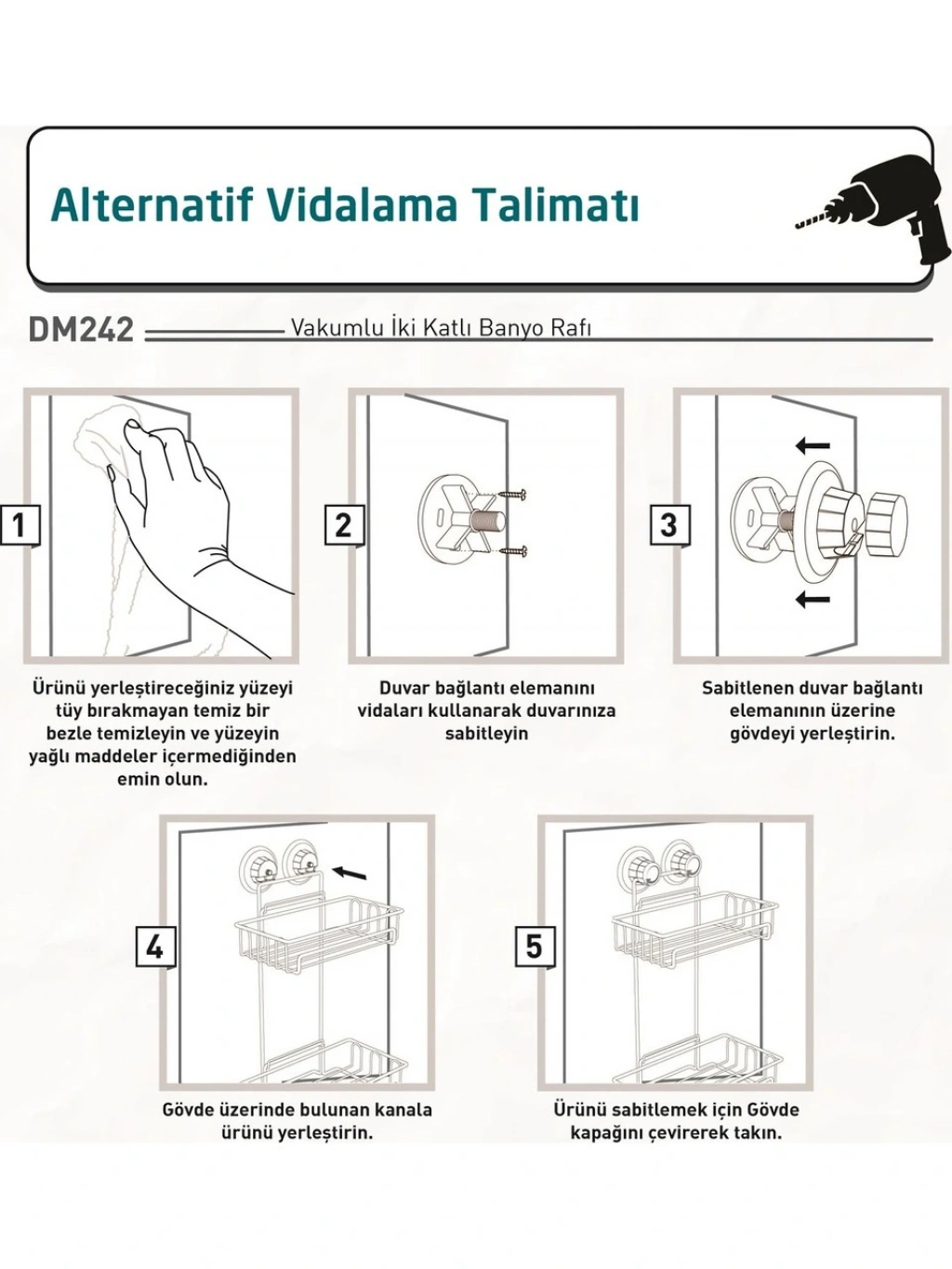 Alternatif Vidalama Talimatı

DM242 Vakumlu İki Katlı Banyo Rafı

1

Ürünü yerleştireceğiniz yüzeyi tüy bırakmayan temiz bir bezle temizleyin ve yüzeyin yağlı maddeler içermediğinden emin olun.

2

Duvar bağlantı elemanını vidaları kullanarak duvarınıza sabitleyin

3

Sabitlenen duvar bağlantı elemanının üzerine gövdeyi yerleştirin.

4

Gövde üzerinde bulunan kanala ürünü yerleştirin.

5

Ürünü sabitlemek için Gövde kapağını çevirerek takın.