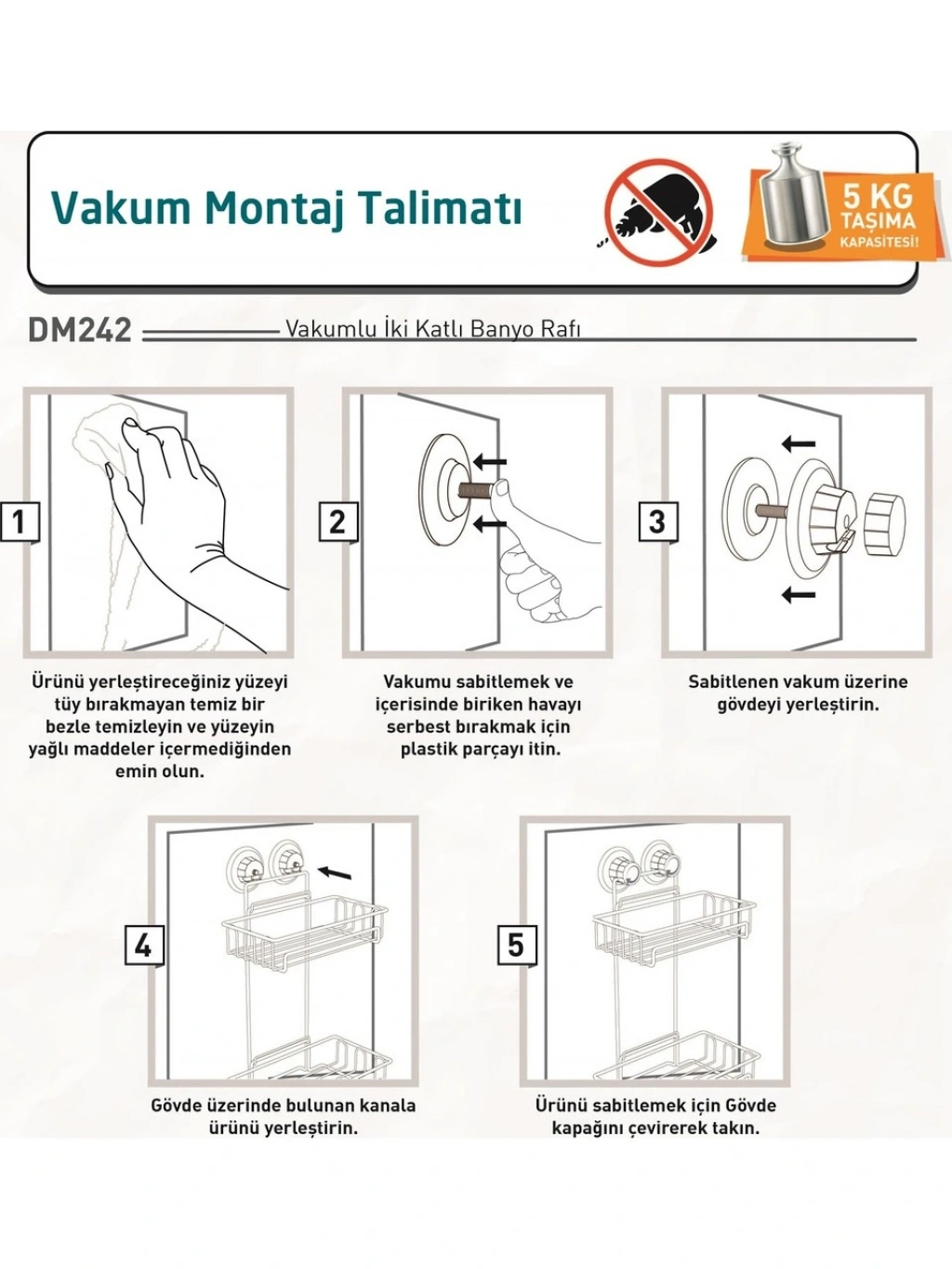 Vakum Montaj Talimatı

5 KG
TAŞIMA
KAPASİTESİ!

DM242 Vakumlu İki Katlı Banyo Rafı

1

Ürünü yerleştireceğiniz yüzeyi tüy bırakmayan temiz bir bezle temizleyin ve yüzeyin yağlı maddeler içermediğinden emin olun.

2

Vakumu sabitlemek ve içerisinde biriken havayı serbest bırakmak için plastik parçayı itin.

3

Sabitlenen vakum üzerine gövdeyi yerleştirin.

4

Gövde üzerinde bulunan kanala ürünü yerleştirin.

5

Ürünü sabitlemek için Gövde kapağını çevirerek takın.