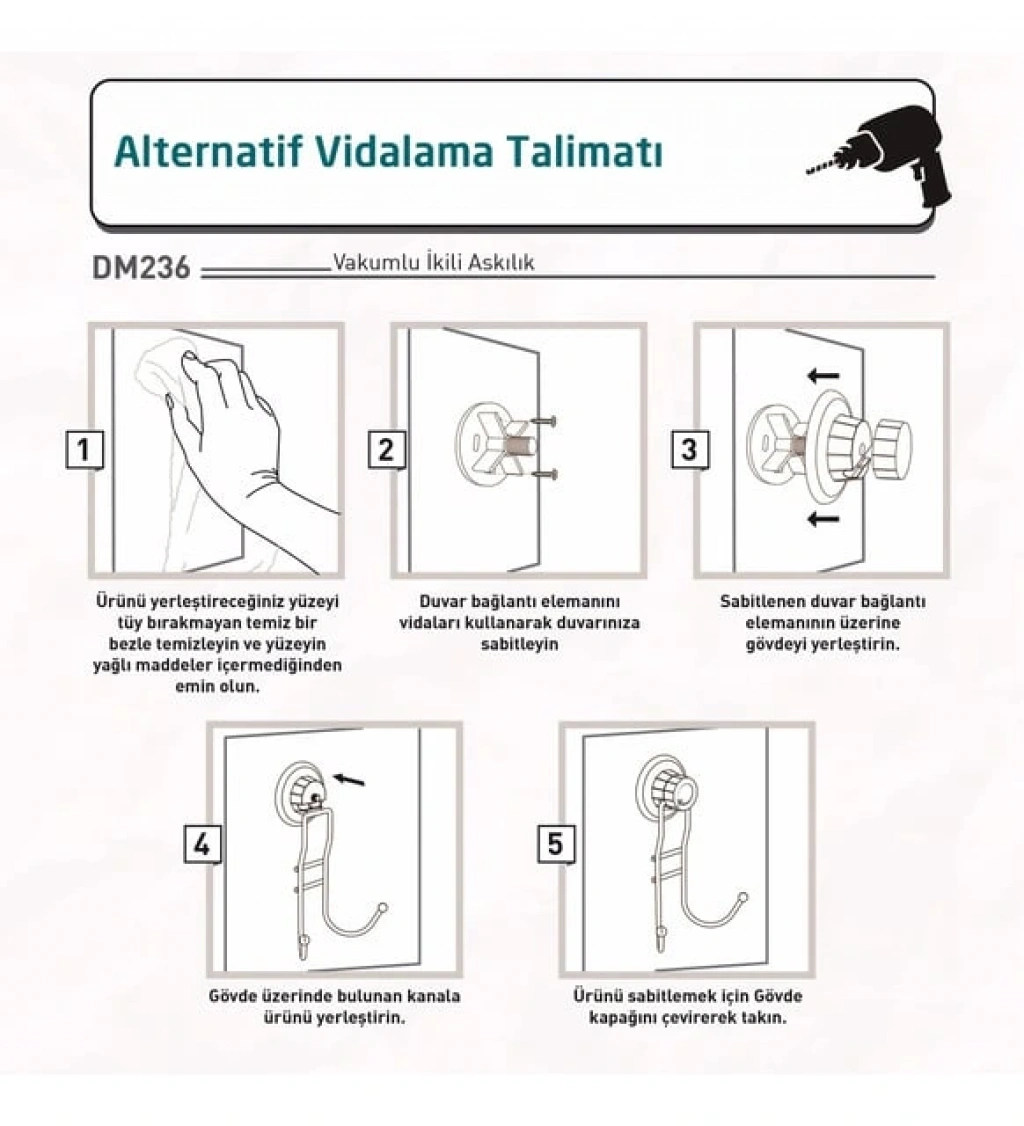 Alternatif Vidalama Talimatı

DM236 Vakumlu İkili Askılık

1

Ürünü yerleştireceğiniz yüzeyi tüy bırakmayan temiz bir bezle temizleyin ve yüzeyin yağlı maddeler içermediğinden emin olun.

2

Duvar bağlantı elemanını vidaları kullanarak duvarınıza sabitleyin

3

Sabitlenen duvar bağlantı elemanının üzerine gövdeyi yerleştirin.

4

Gövde üzerinde bulunan kanala ürünü yerleştirin.

5

Ürünü sabitlemek için Gövde kapağını çevirerek takın.