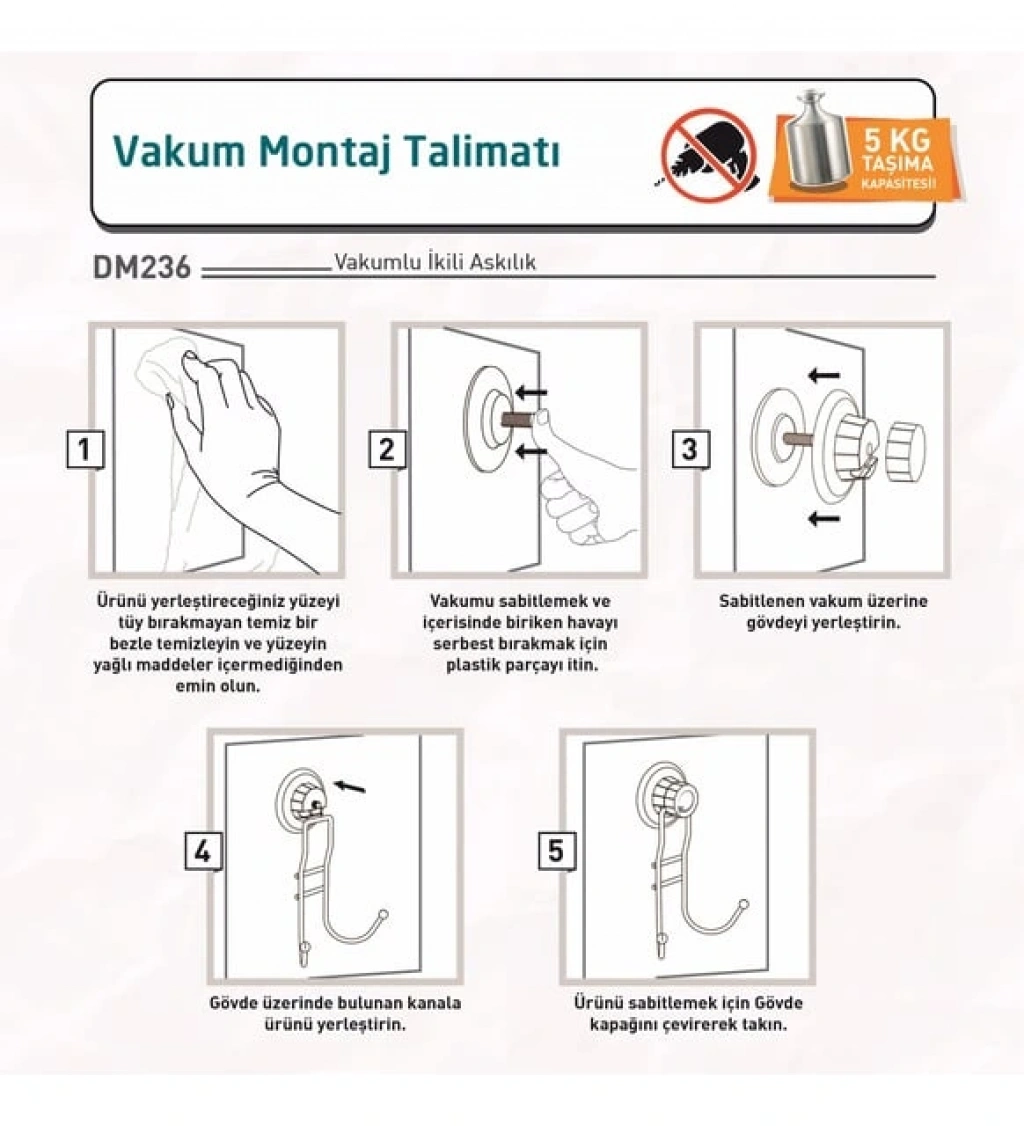 Vakum Montaj Talimatı

5 KG TAŞIMA KAPASİTESİ!

DM236 Vakumlu İkili Askılık

1

Ürünü yerleştireceğiniz yüzeyi tüy bırakmayan temiz bir bezle temizleyin ve yüzeyin yağlı maddeler içermediğinden emin olun.

2

Vakumu sabitlemek ve içerisinde biriken havayı serbest bırakmak için plastik parçayı itin.

3

Sabitlenen vakum üzerine gövdeyi yerleştirin.

4

Gövde üzerinde bulunan kanala ürünü yerleştirin.

5

Ürünü sabitlemek için Gövde kapağını çevirerek takın.