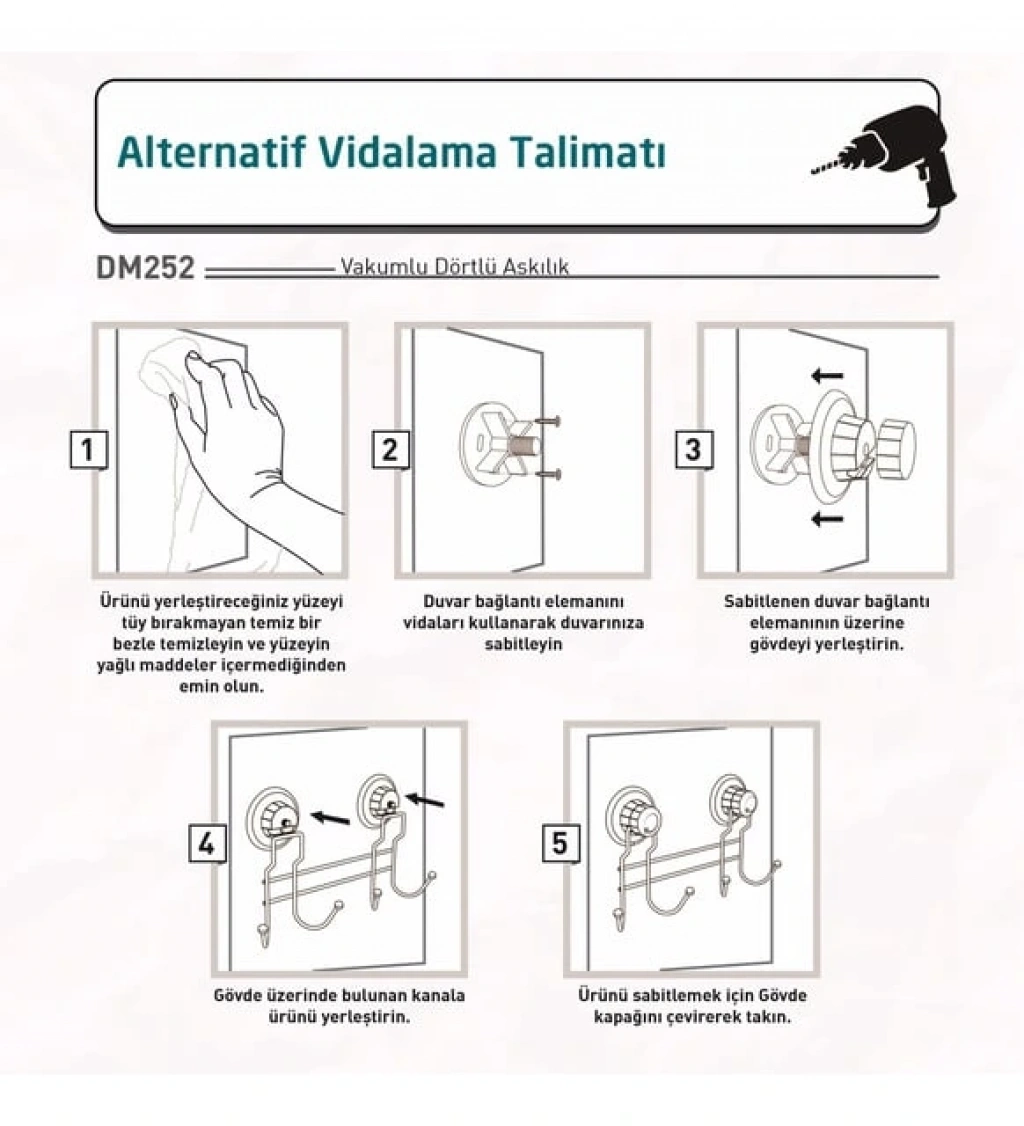 Alternatif Vidalama Talimatı

DM252 Vakumlu Dörtlü Askılık

1

Ürünü yerleştireceğiniz yüzeyi tüy bırakmayan temiz bir bezle temizleyin ve yüzeyin yağlı maddeler içermediğinden emin olun.

2

Duvar bağlantı elemanını vidaları kullanarak duvarınıza sabitleyin

3

Sabitlenen duvar bağlantı elemanının üzerine gövdeyi yerleştirin.

4

Gövde üzerinde bulunan kanala ürünü yerleştirin.

5

Ürünü sabitlemek için Gövde kapağını çevirerek takın.