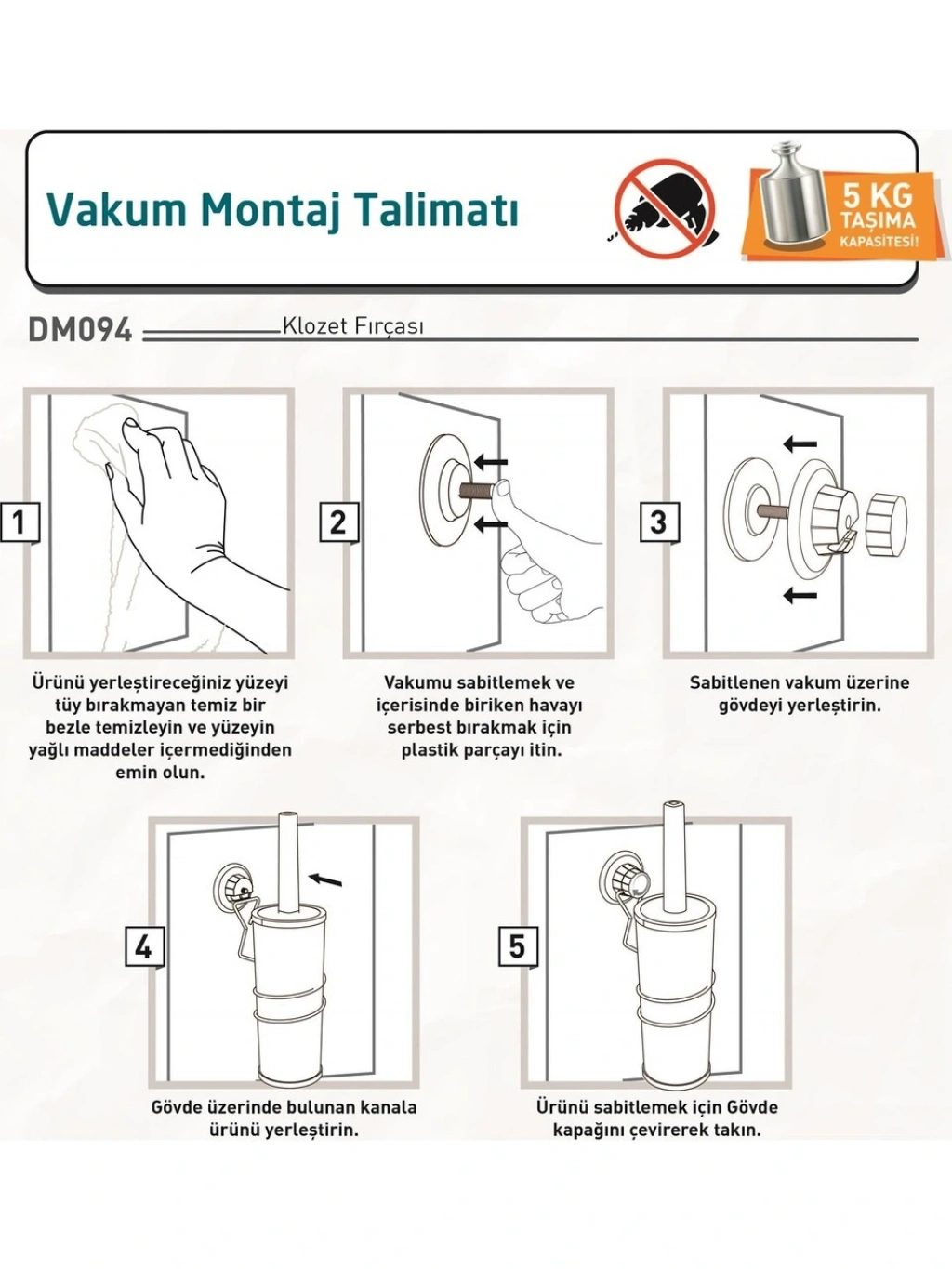 Vakum Montaj Talimatı

5 KG TAŞIMA KAPASİTESİ!

DM094 Klozet Fırçası

1

Ürünü yerleştireceğiniz yüzeyi tüy bırakmayan temiz bir bezle temizleyin ve yüzeyin yağlı maddeler içermediğinden emin olun.

2

Vakumu sabitlemek ve içerisinde biriken havayı serbest bırakmak için plastik parçayı itin.

3

Sabitlenen vakum üzerine gövdeyi yerleştirin.

4

Gövde üzerinde bulunan kanala ürünü yerleştirin.

5

Ürünü sabitlemek için Gövde kapağını çevirerek takın.