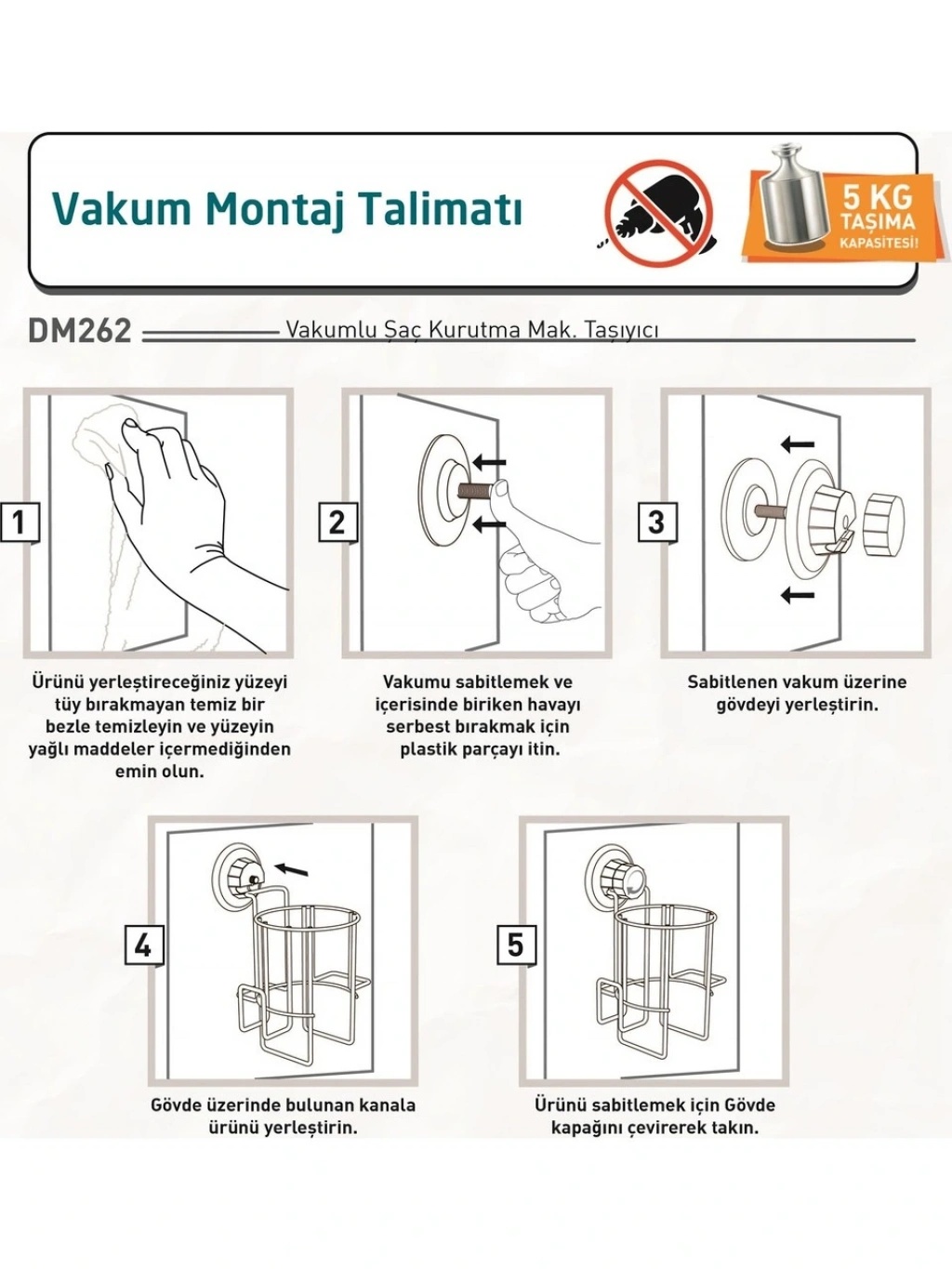 Vakum Montaj Talimatı

5 KG
TAŞIMA
KAPASİTESİ!

DM262 Vakumlu Saç Kurutma Mak. Taşıyıcı

1
Ürünü yerleştireceğiniz yüzeyi tüy bırakmayan temiz bir bezle temizleyin ve yüzeyin yağlı maddeler içermediğinden emin olun.

2
Vakumu sabitlemek ve içerisinde biriken havayı serbest bırakmak için plastik parçayı itin.

3
Sabitlenen vakum üzerine gövdeyi yerleştirin.

4
Gövde üzerinde bulunan kanala ürünü yerleştirin.

5
Ürünü sabitlemek için Gövde kapağını çevirerek takın.