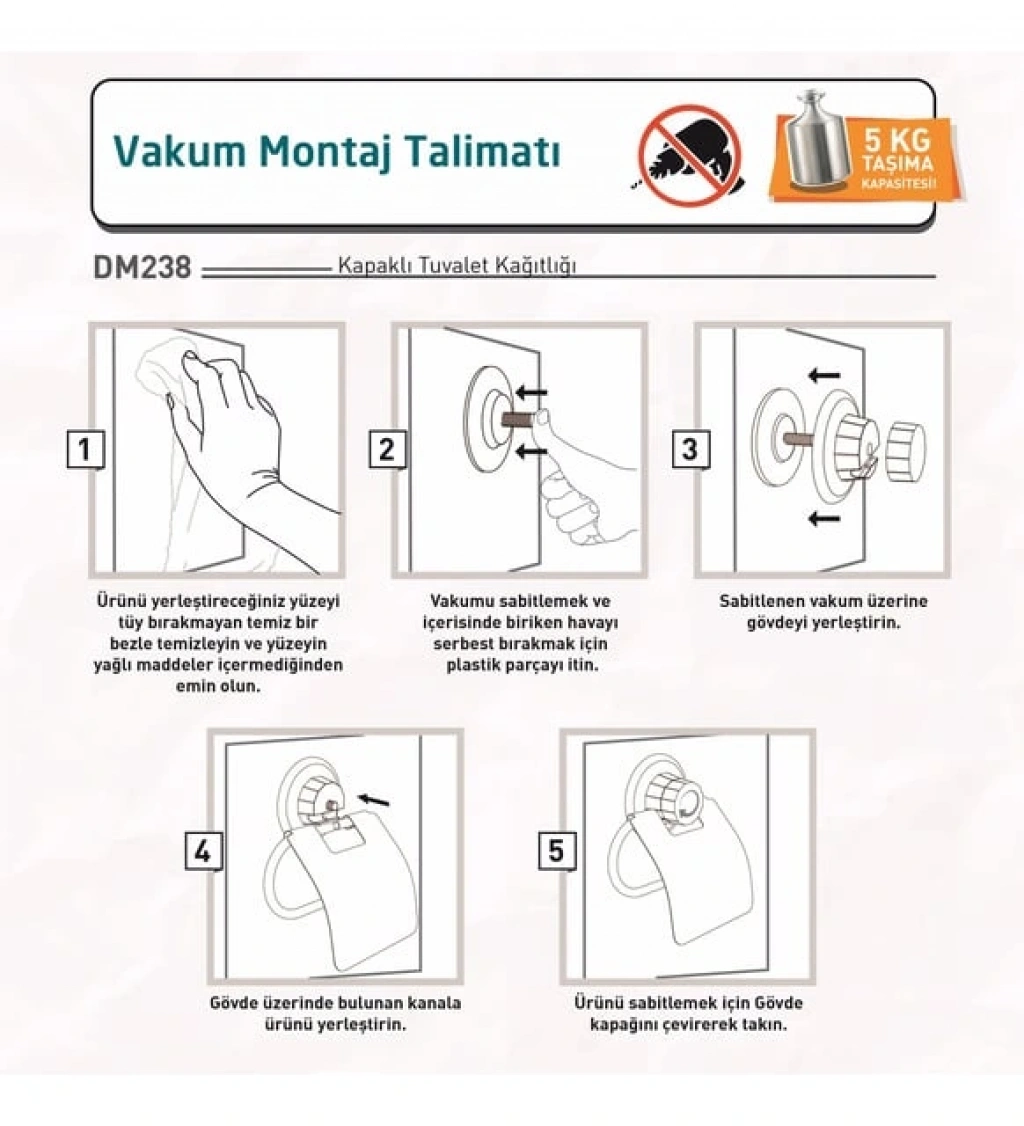 Vakum Montaj Talimatı

5 KG
TAŞIMA
KAPASİTESİ!

DM238 Kapaklı Tuvalet Kağıtlığı

1

Ürünü yerleştireceğiniz yüzeyi tüy bırakmayan temiz bir bezle temizleyin ve yüzeyin yağlı maddeler içermediğinden emin olun.

2

Vakumu sabitlemek ve içerisinde biriken havayı serbest bırakmak için plastik parçayı itin.

3

Sabitlenen vakum üzerine gövdeyi yerleştirin.

4

Gövde üzerinde bulunan kanala ürünü yerleştirin.

5

Ürünü sabitlemek için Gövde kapağını çevirerek takın.