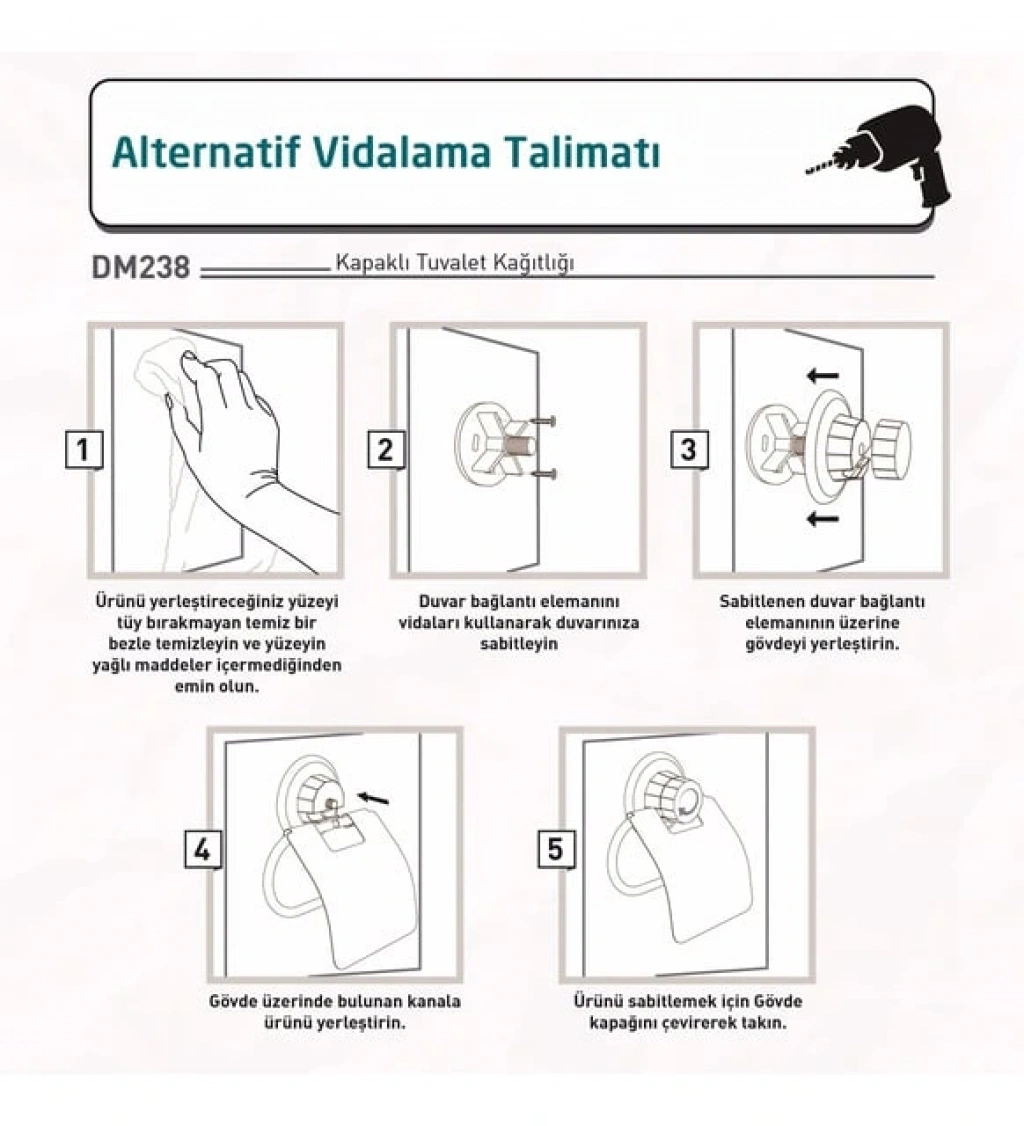 Alternatif Vidalama Talimatı

DM238 Kapaklı Tuvalet Kağıtlığı

1

Ürünü yerleştireceğiniz yüzeyi tüy bırakmayan temiz bir bezle temizleyin ve yüzeyin yağlı maddeler içermediğinden emin olun.

2

Duvar bağlantı elemanını vidaları kullanarak duvarınıza sabitleyin

3

Sabitlenen duvar bağlantı elemanının üzerine gövdeyi yerleştirin.

4

Gövde üzerinde bulunan kanala ürünü yerleştirin.

5

Ürünü sabitlemek için Gövde kapağını çevirerek takın.