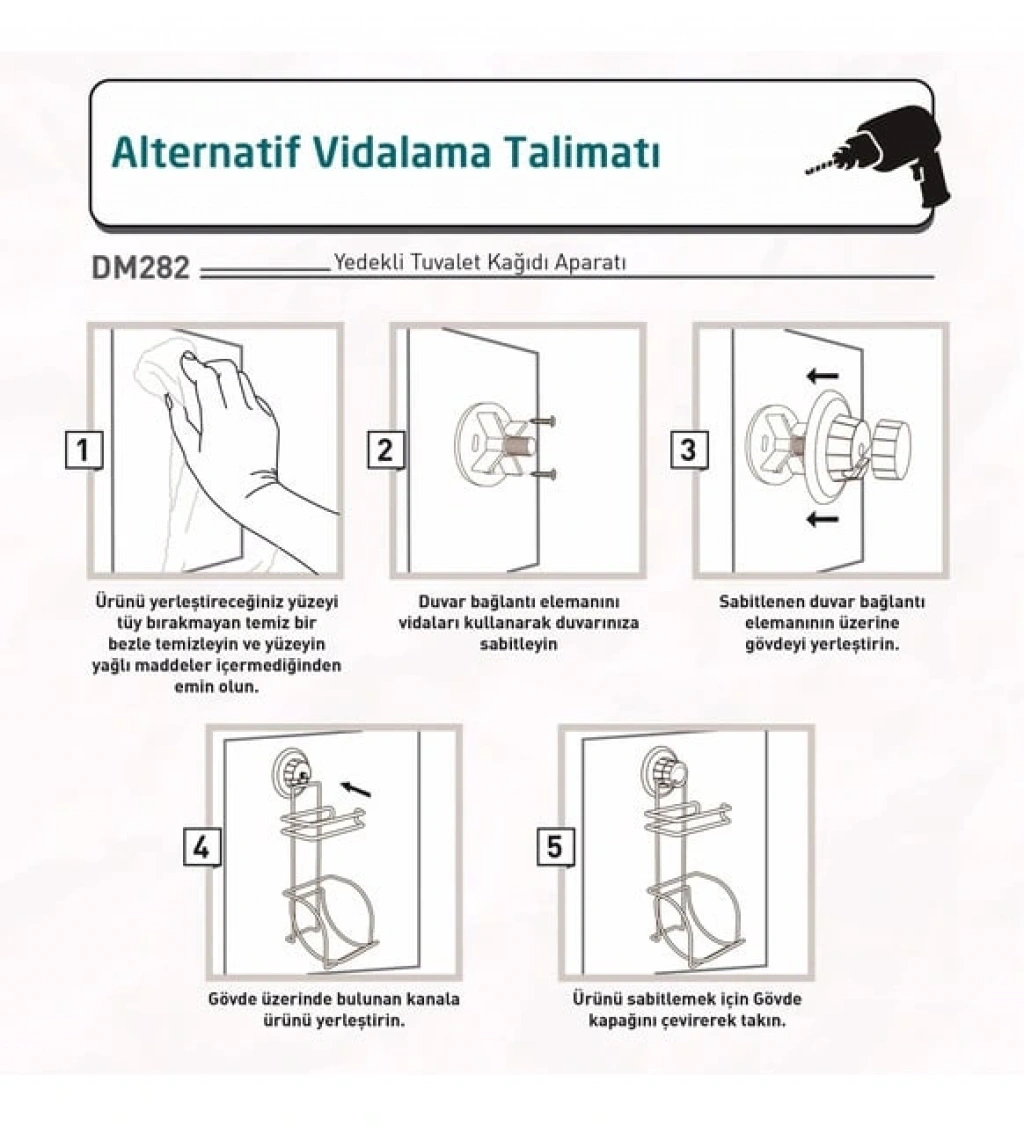 Alternatif Vidalama Talimatı

DM282 Yedekli Tuvalet Kağıdı Aparatı

1

Ürünü yerleştireceğiniz yüzeyi tüy bırakmayan temiz bir bezle temizleyin ve yüzeyin yağlı maddeler içermediğinden emin olun.

2

Duvar bağlantı elemanını vidaları kullanarak duvarınıza sabitleyin

3

Sabitlenen duvar bağlantı elemanının üzerine gövdeyi yerleştirin.

4

Gövde üzerinde bulunan kanala ürünü yerleştirin.

5

Ürünü sabitlemek için Gövde kapağını çevirerek takın.