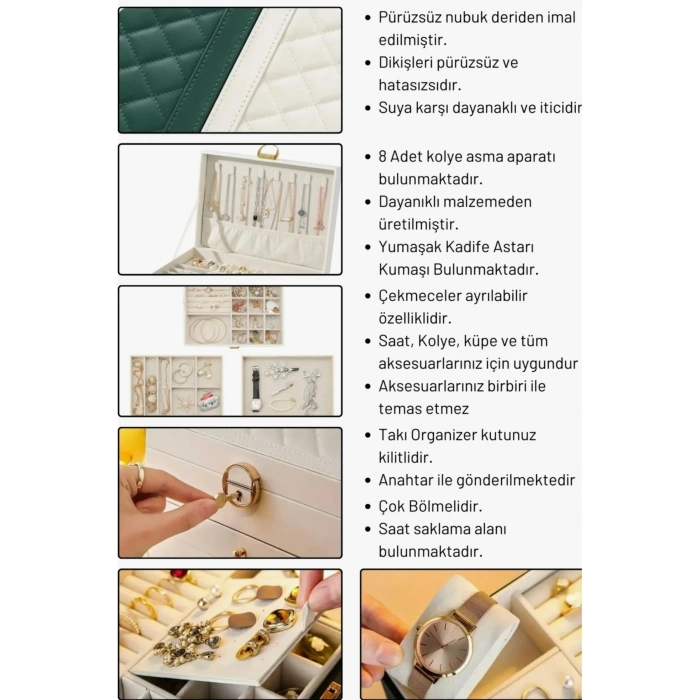 • Pürüzsüz nubuk deriden imal edilmiştir.
• Dikişleri pürüzsüz ve hatasızsıdır.
• Suya karşı dayanaklı ve iticidir

• 8 Adet kolye asma aparatı bulunmaktadır.
• Dayanıklı malzemeden üretilmiştir.
• Yumaşak Kadife Astarı Kumaşı Bulunmaktadır.

• Çekmeceler ayrılabilir özelliklidir.
• Saat, Kolye, küpe ve tüm aksesuarlarınız için uygundur
• Aksesuarlarınız birbiri ile temas etmez

• Takı Organizer kutunuz kilitlidir.
• Anahtar ile gönderilmektedir
• Çok Bölmelidir.
• Saat saklama alanı bulunmaktadır.