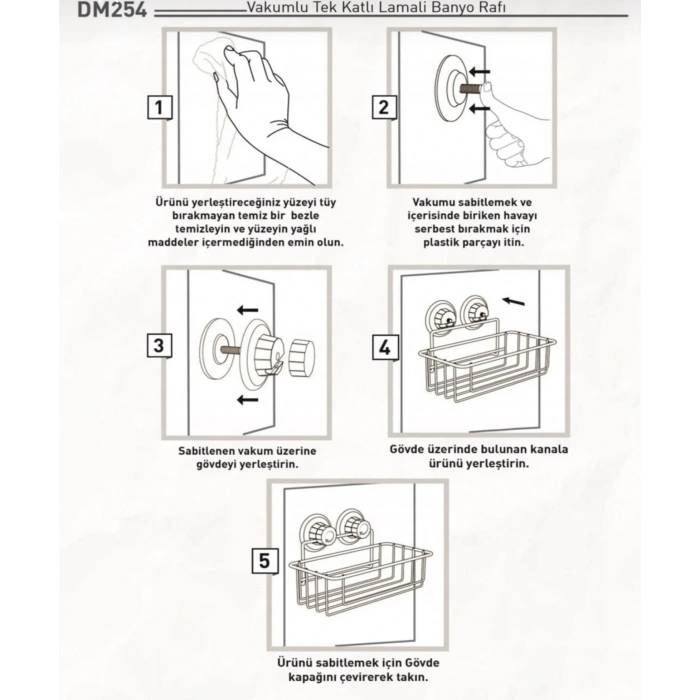 DM254 Vakumlu Tek Katlı Lamali Banyo Rafı

1

Ürünü yerleştireceğiniz yüzeyi tüy bırakmayan temiz bir bezle temizleyin ve yüzeyin yağlı maddeler içermediğinden emin olun.

2

Vakumu sabitlemek ve içerisinde biriken havayı serbest bırakmak için plastik parçayı itin.

3

Sabitlenen vakum üzerine gövdeyi yerleştirin.

4

Gövde üzerinde bulunan kanala ürünü yerleştirin.

5

Ürünü sabitlemek için Gövde kapağını çevirerek takın.