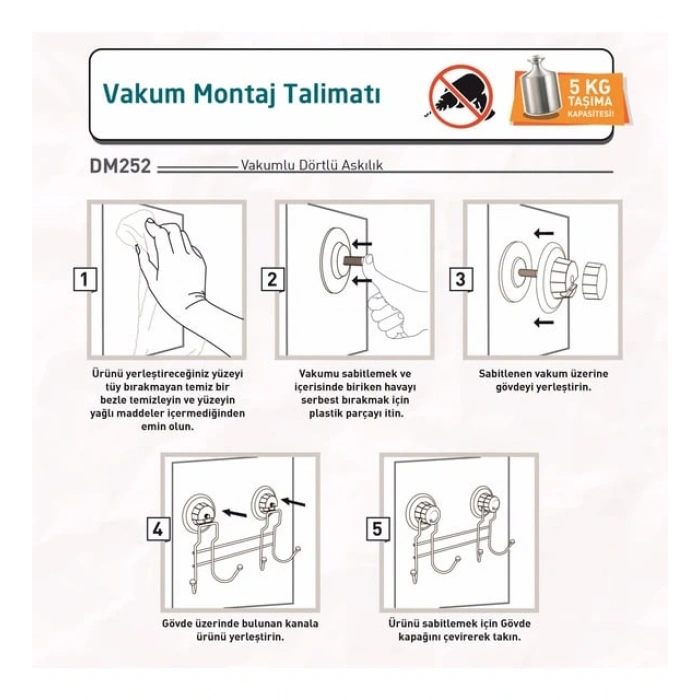 Vakum Montaj Talimatı

5 KG
TAŞIMA
KAPASİTESİ!

DM252 Vakumlu Dörtlü Askılık

1

Ürünü yerleştireceğiniz yüzeyi tüy bırakmayan temiz bir bezle temizleyin ve yüzeyin yağlı maddeler içermediğinden emin olun.

2

Vakumu sabitlemek ve içerisinde biriken havayı serbest bırakmak için plastik parçayı itin.

3

Sabitlenen vakum üzerine gövdeyi yerleştirin.

4

Gövde üzerinde bulunan kanala ürünü yerleştirin.

5

Ürünü sabitlemek için Gövde kapağını çevirerek takın.