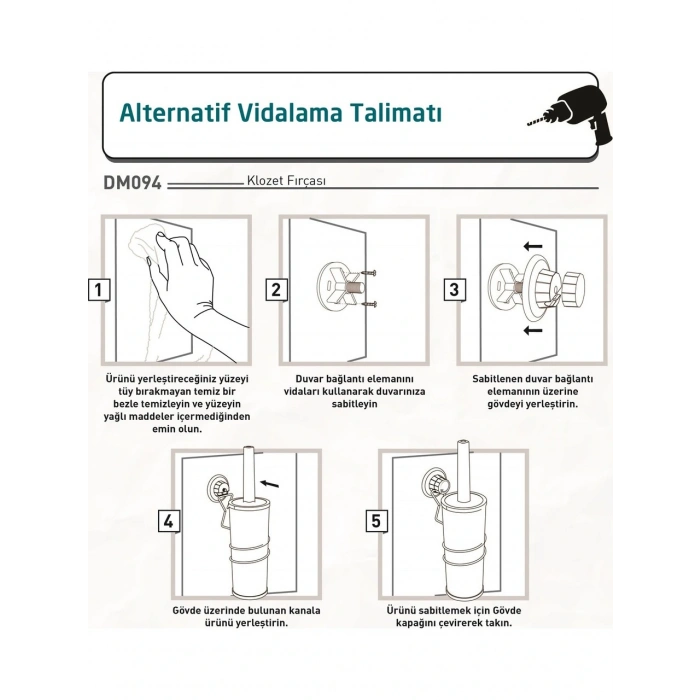 Alternatif Vidalama Talimatı

DM094 Klozet Fırçası

1

Ürünü yerleştireceğiniz yüzeyi tüy bırakmayan temiz bir bezle temizleyin ve yüzeyin yağlı maddeler içermediğinden emin olun.

2

Duvar bağlantı elemanını vidaları kullanarak duvarınıza sabitleyin

3

Sabitlenen duvar bağlantı elemanının üzerine gövdeyi yerleştirin.

4

Gövde üzerinde bulunan kanala ürünü yerleştirin.

5

Ürünü sabitlemek için Gövde kapağını çevirerek takın.