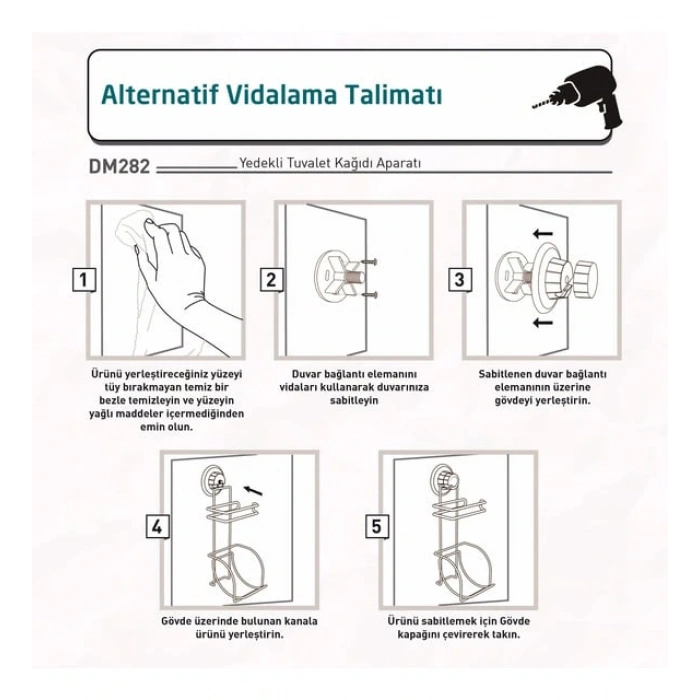 Alternatif Vidalama Talimatı

DM282 Yedekli Tuvalet Kağıdı Aparatı

1

Ürünü yerleştireceğiniz yüzeyi tüy bırakmayan temiz bir bezle temizleyin ve yüzeyin yağlı maddeler içermediğinden emin olun.

2

Duvar bağlantı elemanını vidaları kullanarak duvarınıza sabitleyin

3

Sabitlenen duvar bağlantı elemanının üzerine gövdeyi yerleştirin.

4

Gövde üzerinde bulunan kanala ürünü yerleştirin.

5

Ürünü sabitlemek için Gövde kapağını çevirerek takın.