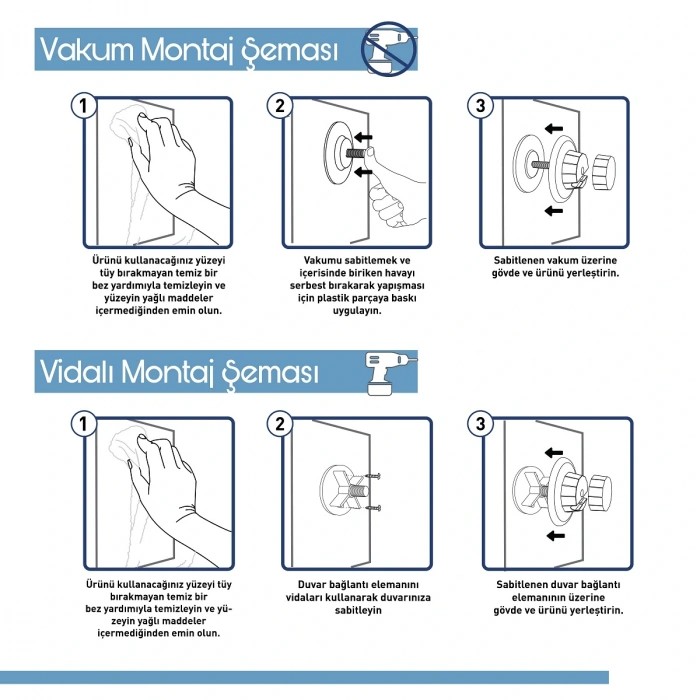 Vakum Montaj Şeması

1

Ürünü kullanacağınız yüzeyi tüy bırakmayan temiz bir bez yardımıyla temizleyin ve yüzeyin yağlı maddeler içermediğinden emin olun.

2

Vakumu sabitlemek ve içerisinde biriken havayı serbest bırakarak yapışması için plastik parçaya baskı uygulayın.

3

Sabitlenen vakum üzerine gövde ve ürünü yerleştirin.

Vidalı Montaj Şeması

1

Ürünü kullanacağınız yüzeyi tüy bırakmayan temiz bir bez yardımıyla temizleyin ve yüzeyin yağlı maddeler içermediğinden emin olun.

2

Duvar bağlantı elemanını vidaları kullanarak duvarınıza sabitleyin

3

Sabitlenen duvar bağlantı elemanının üzerine gövde ve ürünü yerleştirin.