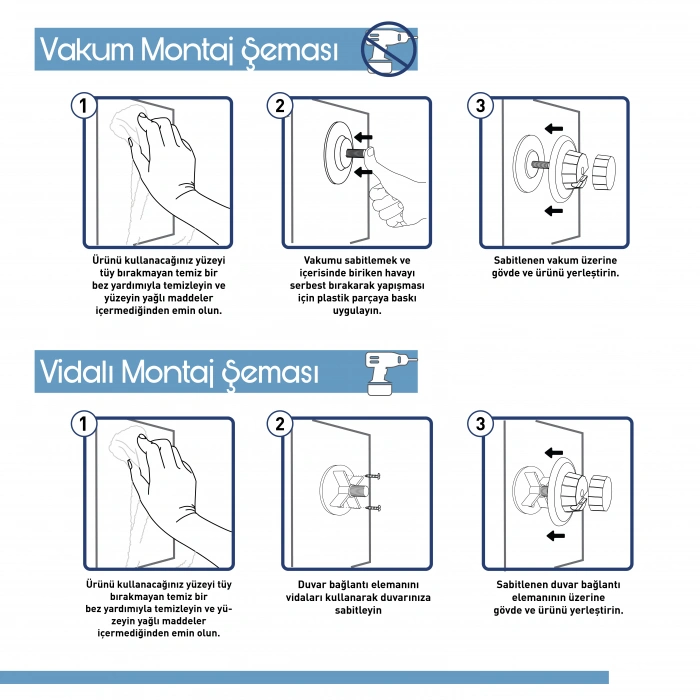 Vakum Montaj Şeması

1

Ürünü kullanacağınız yüzeyi tüy bırakmayan temiz bir bez yardımıyla temizleyin ve yüzeyin yağlı maddeler içermediğinden emin olun.

2

Vakumu sabitlemek ve içerisinde biriken havayı serbest bırakarak yapışması için plastik parçaya baskı uygulayın.

3

Sabitlenen vakum üzerine gövde ve ürünü yerleştirin.

Vidalı Montaj Şeması

1

Ürünü kullanacağınız yüzeyi tüy bırakmayan temiz bir bez yardımıyla temizleyin ve yüzeyin yağlı maddeler içermediğinden emin olun.

2

Duvar bağlantı elemanını vidaları kullanarak duvarınıza sabitleyin

3

Sabitlenen duvar bağlantı elemanının üzerine gövde ve ürünü yerleştirin.