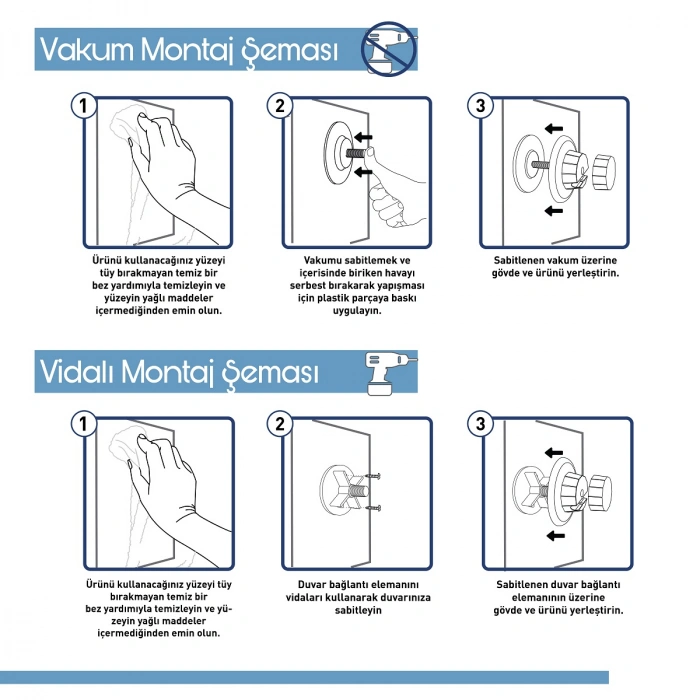 Vakum Montaj Şeması

1

Ürünü kullanacağınız yüzeyi tüy bırakmayan temiz bir bez yardımıyla temizleyin ve yüzeyin yağlı maddeler içermediğinden emin olun.

2

Vakumu sabitlemek ve içerisinde biriken havayı serbest bırakarak yapışması için plastik parçaya baskı uygulayın.

3

Sabitlenen vakum üzerine gövde ve ürünü yerleştirin.

Vidalı Montaj Şeması

1

Ürünü kullanacağınız yüzeyi tüy bırakmayan temiz bir bez yardımıyla temizleyin ve yüzeyin yağlı maddeler içermediğinden emin olun.

2

Duvar bağlantı elemanını vidaları kullanarak duvarınıza sabitleyin

3

Sabitlenen duvar bağlantı elemanının üzerine gövde ve ürünü yerleştirin.