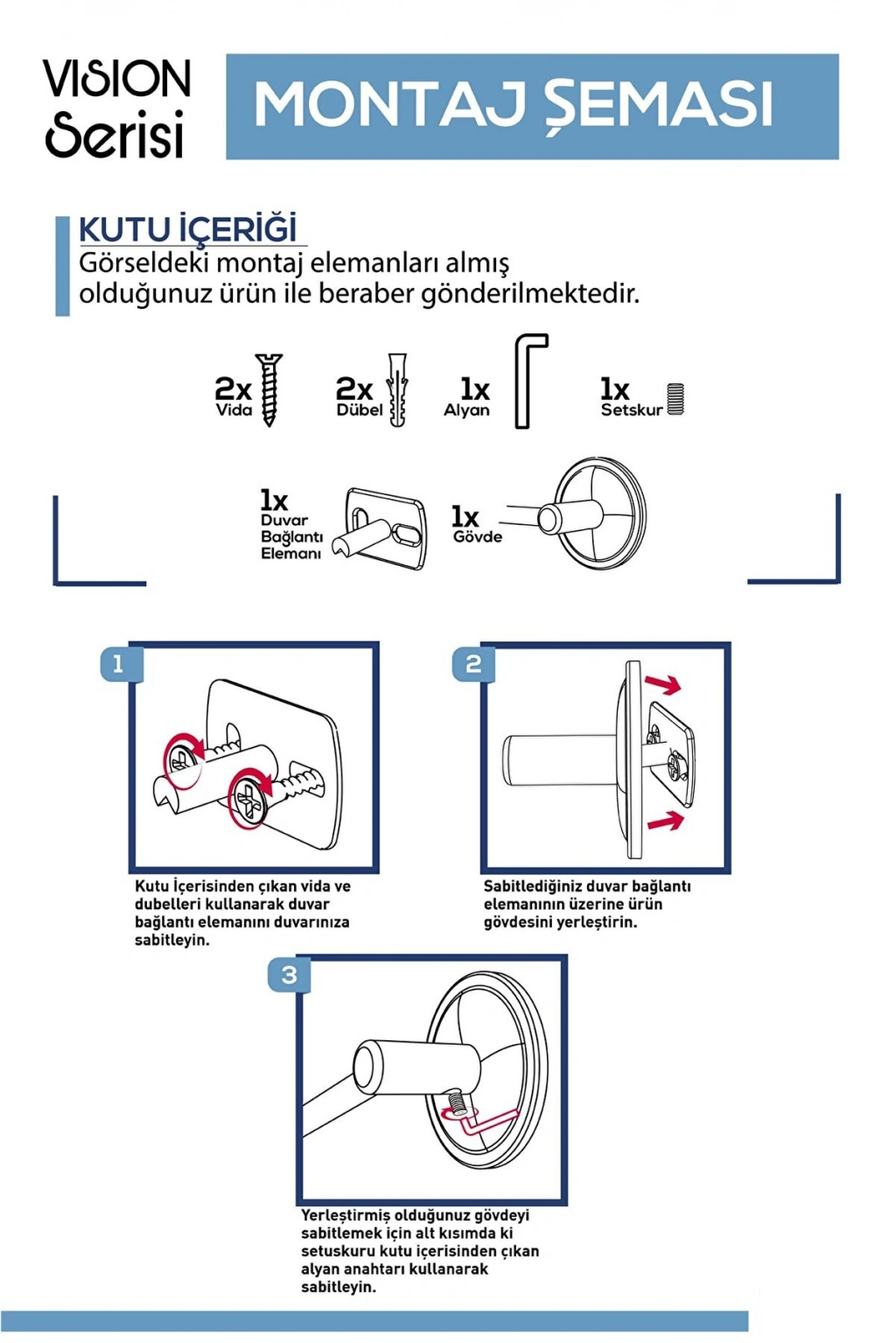 VISION Serisi

MONTAJ ŞEMASI

KUTU İÇERİĞİ
Görseldeki montaj elemanları almış olduğunuz ürün ile beraber gönderilmektedir.

2x Vida
2x Dübel
1x Alyan
1x Setskur

1x Duvar Bağlantı Elemanı
1x Gövde

1
Kutu İçerisinden çıkan vida ve dubelleri kullanarak duvar bağlantı elemanını duvarınıza sabitleyin.

2
Sabitlediğiniz duvar bağlantı elemanının üzerine ürün gövdesini yerleştirin.

3
Yerleştirmiş olduğunuz gövdeyi sabitlemek için alt kısımda ki setuskuru kutu içerisinden çıkan alyan anahtarı kullanarak sabitleyin.