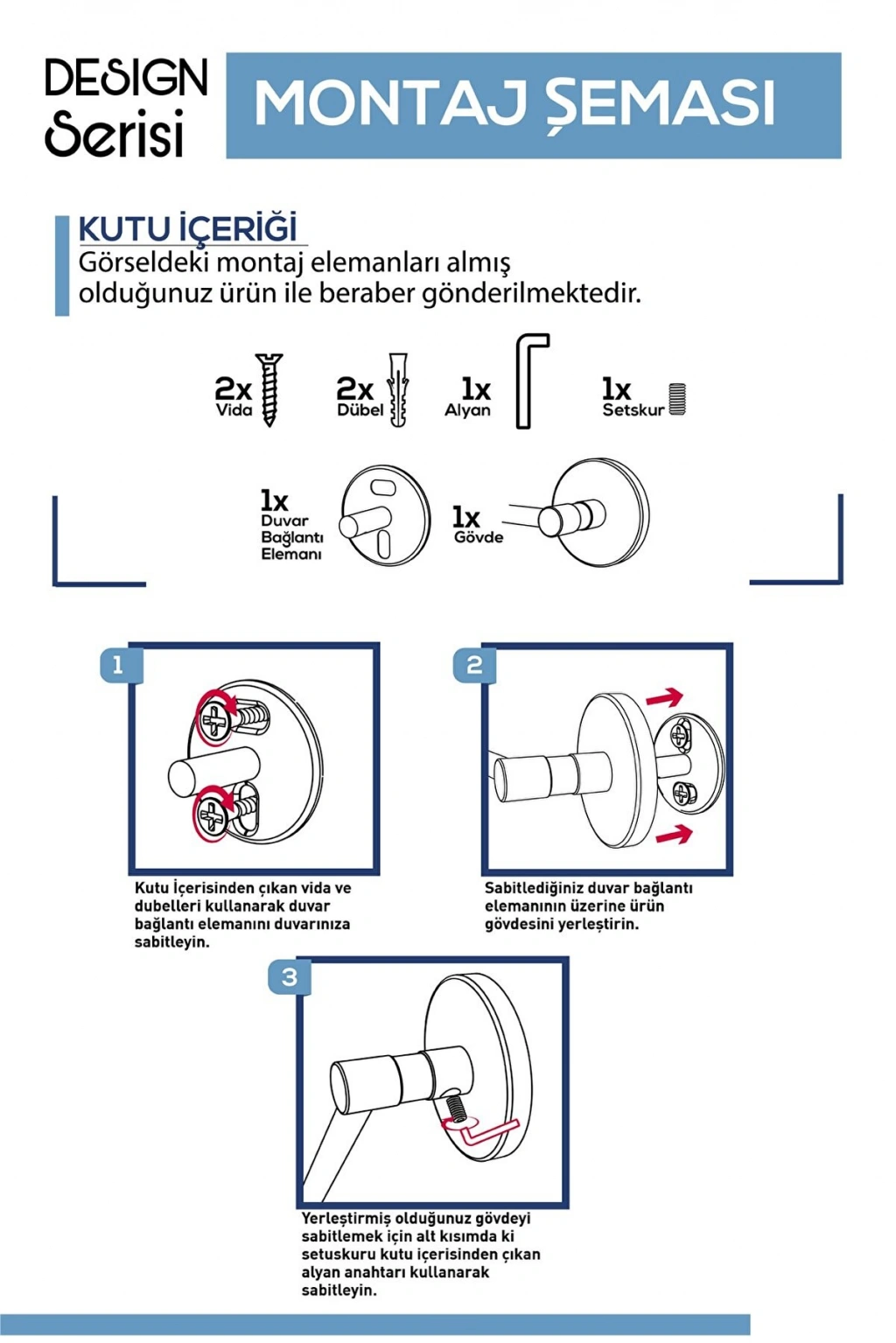 DESIGN Serisi

MONTAJ ŞEMASI

KUTU İÇERİĞİ
Görseldeki montaj elemanları almış olduğunuz ürün ile beraber gönderilmektedir.

2x Vida

2x Dübel

1x Alyan

1x Setskur

1x Duvar Bağlantı Elemanı

1x Gövde

1

Kutu İçerisinden çıkan vida ve dubelleri kullanarak duvar bağlantı elemanını duvarınıza sabitleyin.

2

Sabitlediğiniz duvar bağlantı elemanının üzerine ürün gövdesini yerleştirin.

3

Yerleştirmiş olduğunuz gövdeyi sabitlemek için alt kısımda ki setuskuru kutu içerisinden çıkan alyan anahtarı kullanarak sabitleyin.