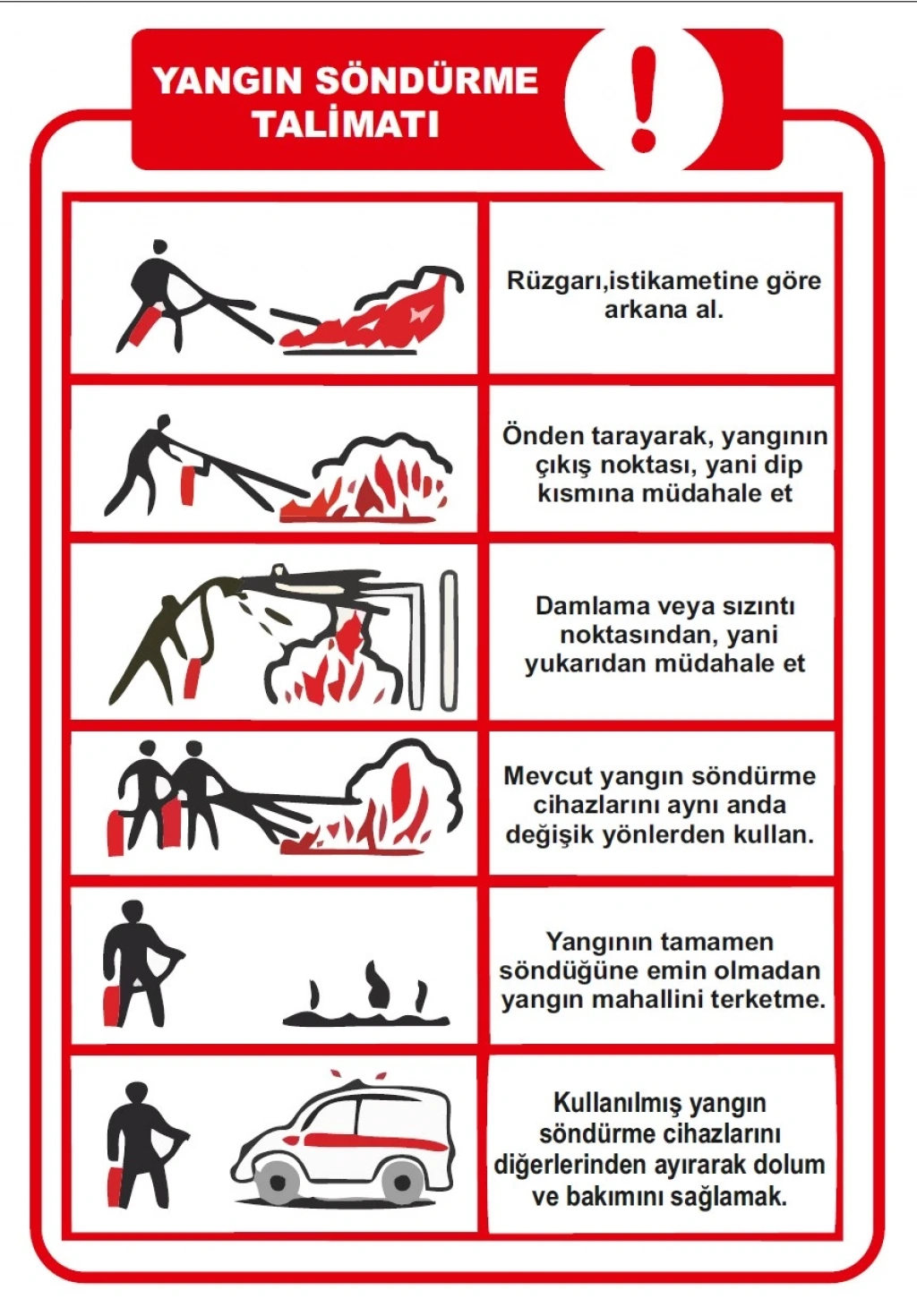 YANGIN SÖNDÜRME TALİMATI

!

Rüzgarı,istikametine göre arkana al.

Önden tarayarak, yangının çıkış noktası, yani dip kısmına müdahale et

Damlama veya sızıntı noktasından, yani yukarıdan müdahale et

Mevcut yangın söndürme cihazlarını aynı anda değişik yönlerden kullan.

Yangının tamamen söndüğüne emin olmadan yangın mahallini terketme.

Kullanılmış yangın söndürme cihazlarını diğerlerinden ayırarak dolum ve bakımını sağlamak.