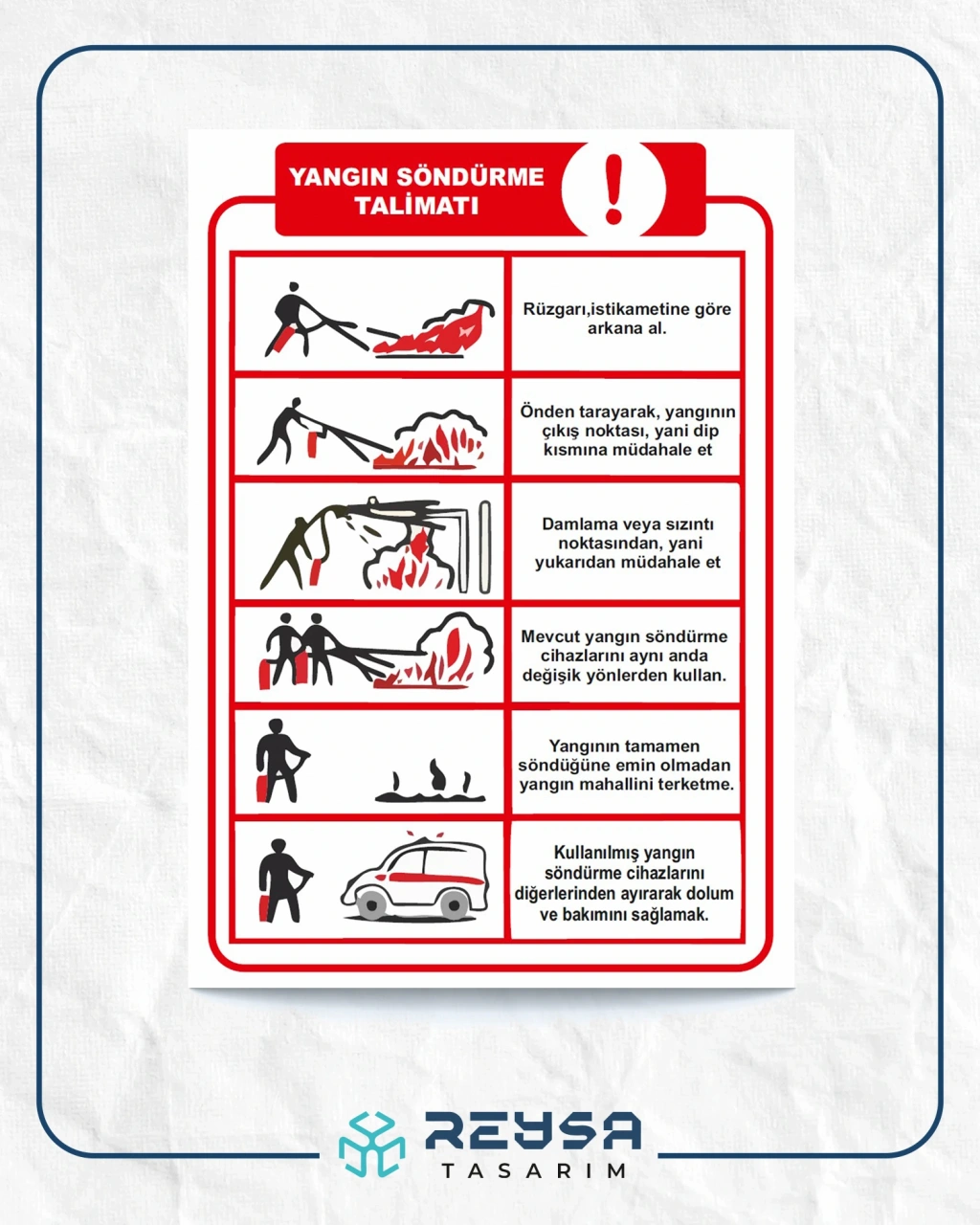 YANGIN SÖNDÜRME TALİMATI

!

Rüzgarı,istikametine göre arkana al.

Önden tarayarak, yangının çıkış noktası, yani dip kısmına müdahale et

Damlama veya sızıntı noktasından, yani yukarıdan müdahale et

Mevcut yangın söndürme cihazlarını aynı anda değişik yönlerden kullan.

Yangının tamamen söndüğüne emin olmadan yangın mahallini terketme.

Kullanılmış yangın söndürme cihazlarını diğerlerinden ayırarak dolum ve bakımını sağlamak.

REYSA
TASARIM