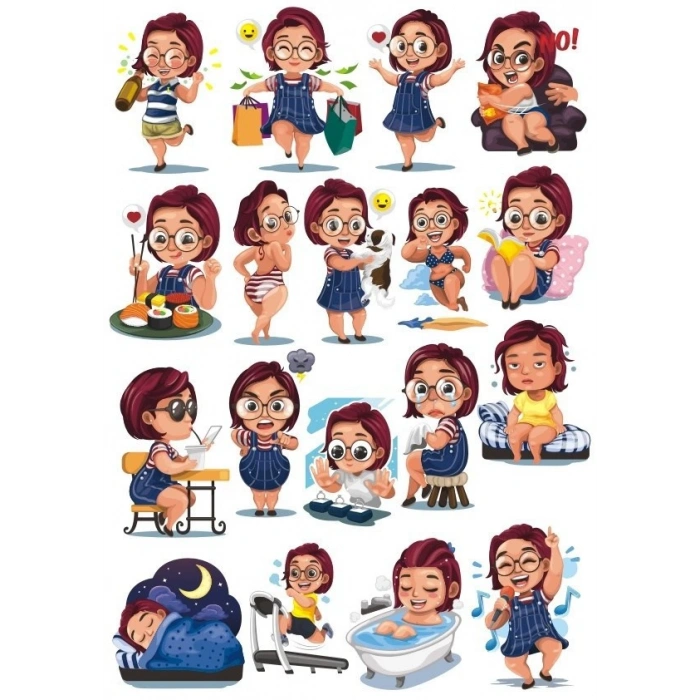 NO!