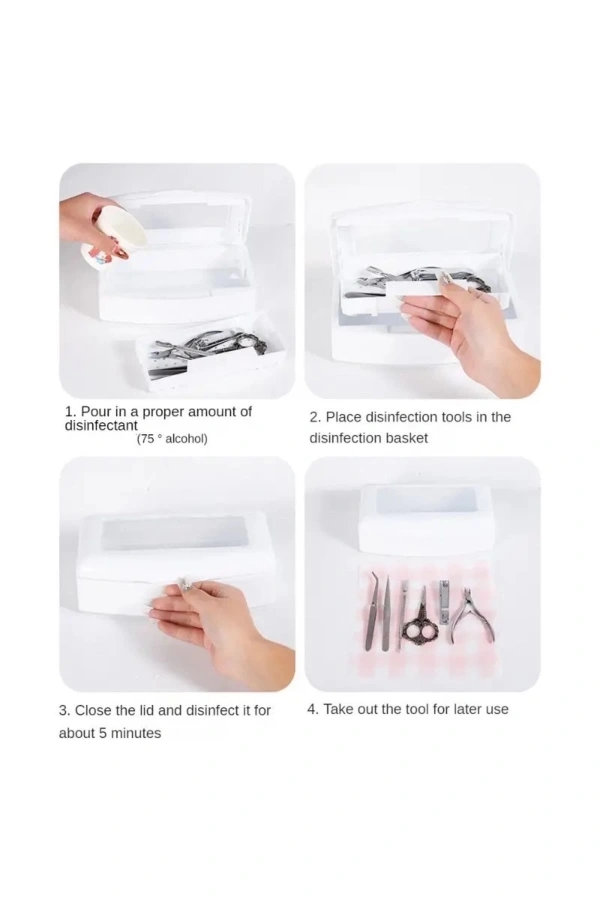 1. Pour in a proper amount of disinfectant
(75 ° alcohol)

2. Place disinfection tools in the disinfection basket

3. Close the lid and disinfect it for about 5 minutes

4. Take out the tool for later use