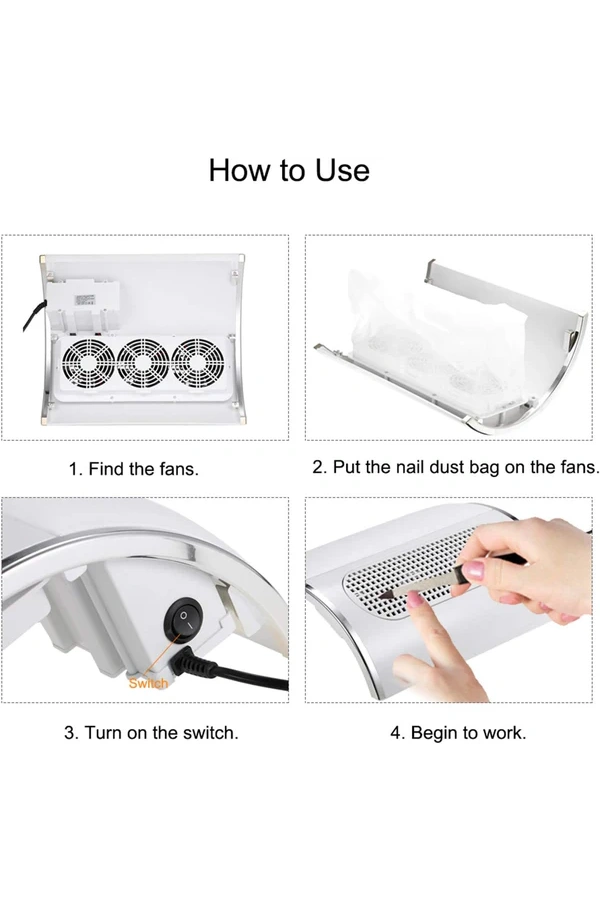 How to Use

1. Find the fans.

2. Put the nail dust bag on the fans.

Switch

3. Turn on the switch.

4. Begin to work.