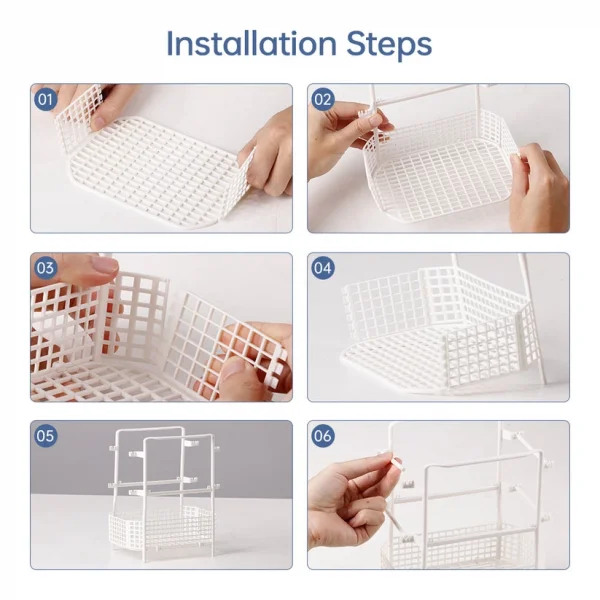 Installation Steps

01

02

03

04

05

06