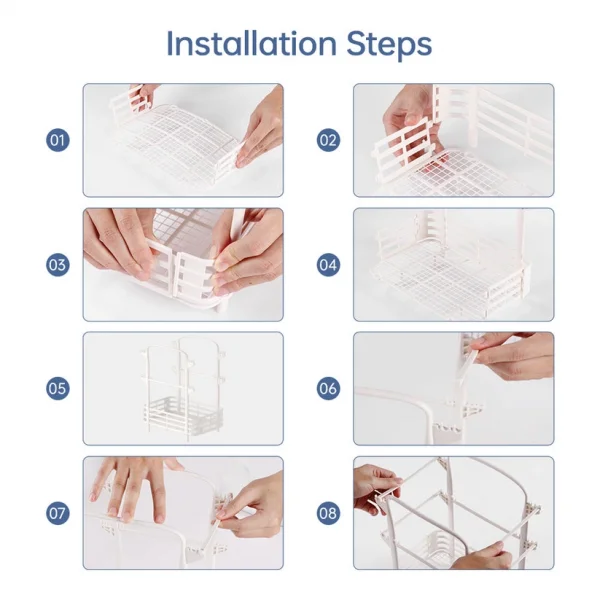 Installation Steps

01

02

03

04

05

06

07

08