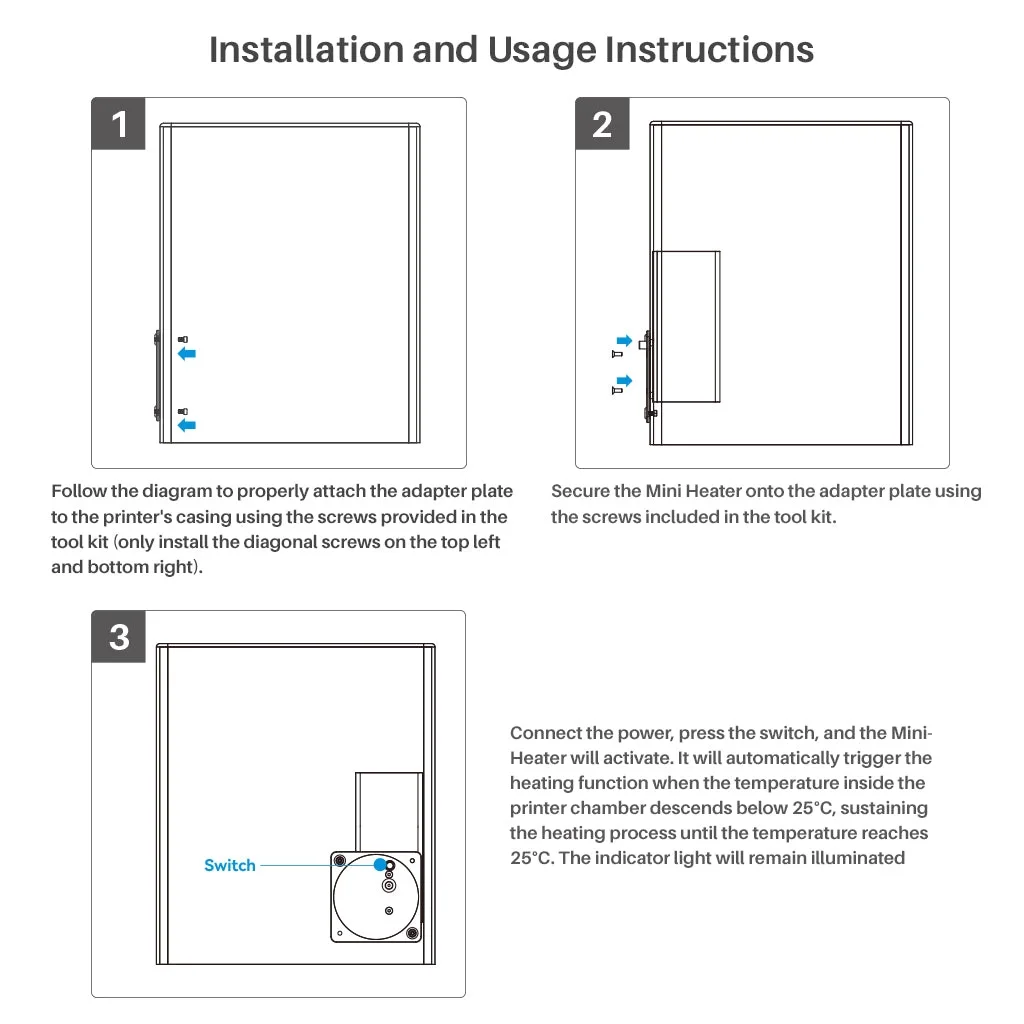 Installation and Usage Instructions

1

Follow the diagram to properly attach the adapter plate to the printer's casing using the screws provided in the tool kit (only install the diagonal screws on the top left and bottom right).

2

Secure the Mini Heater onto the adapter plate using the screws included in the tool kit.

3

Switch

Connect the power, press the switch, and the Mini-Heater will activate. It will automatically trigger the heating function when the temperature inside the printer chamber descends below 25°C, sustaining the heating process until the temperature reaches 25°C. The indicator light will remain illuminated