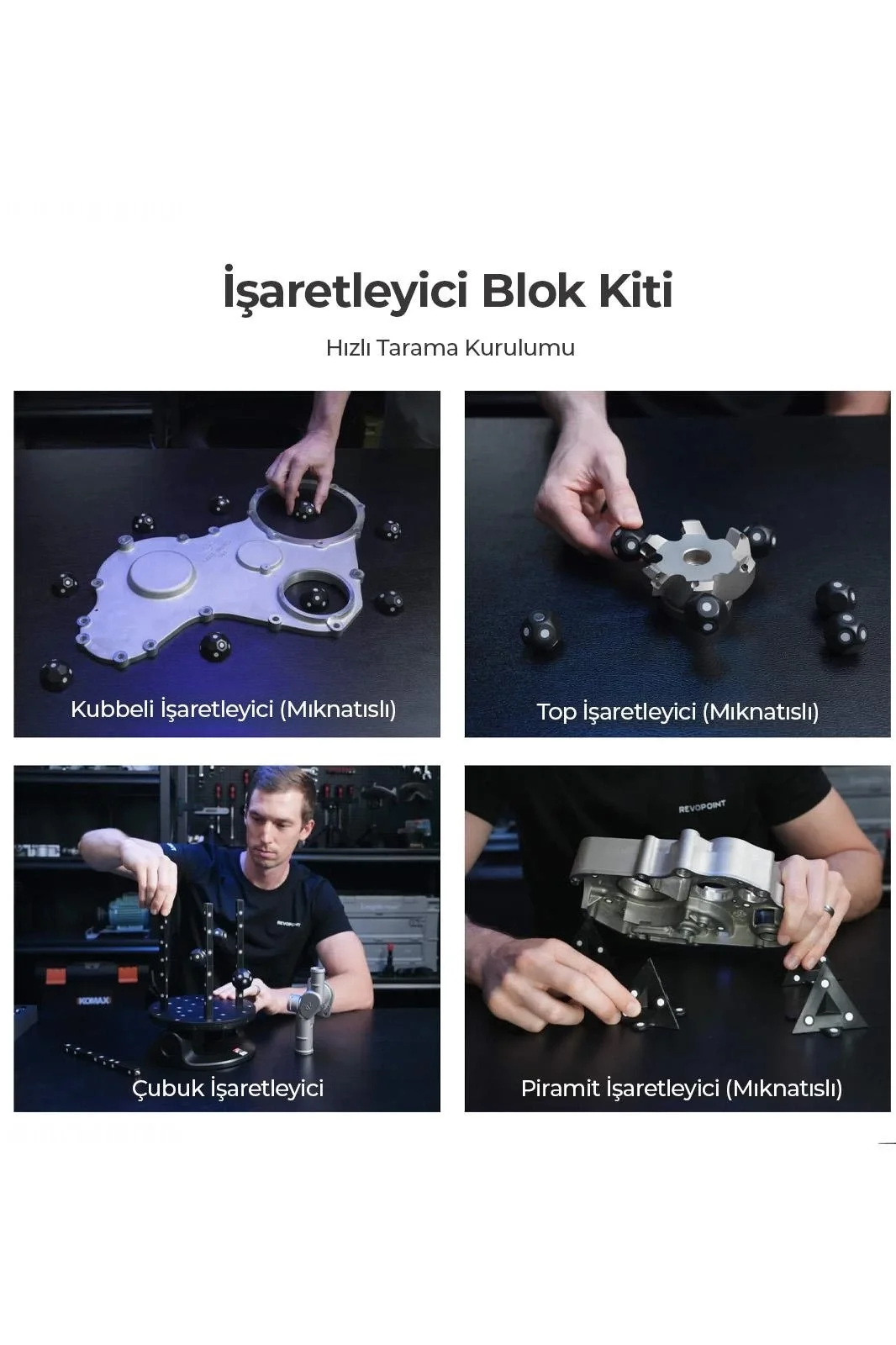 İşaretleyici Blok Kiti

Hızlı Tarama Kurulumu

Kubbeli İşaretleyici (Mıknatıslı)

Top İşaretleyici (Mıknatıslı)

REVOPOINT

KOMAX

Çubuk İşaretleyici

REVOPOINT

Piramit İşaretleyici (Mıknatıslı)