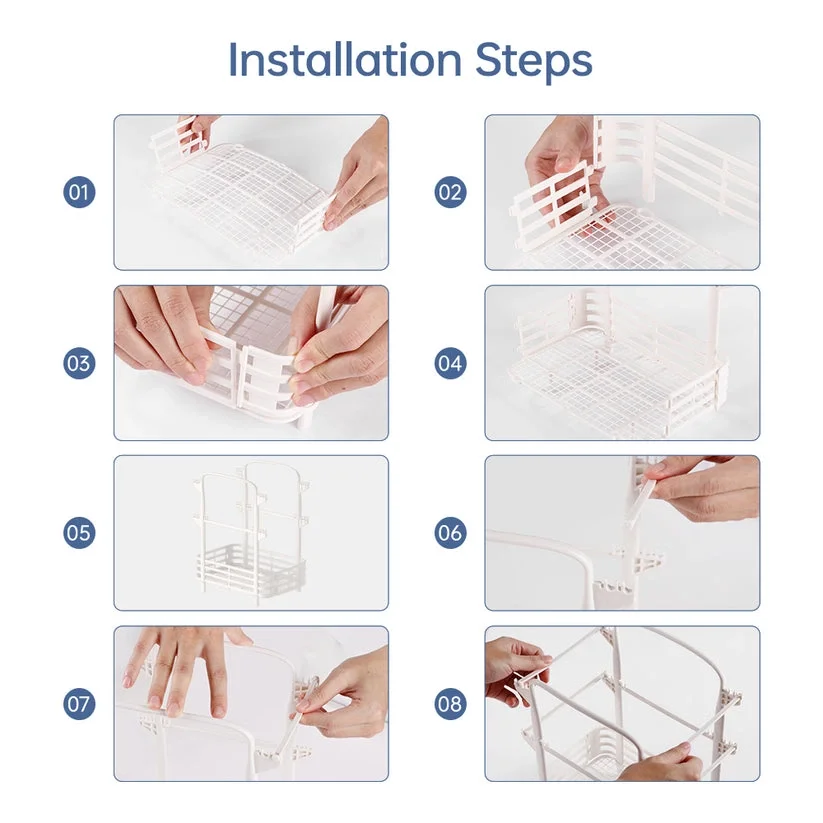 Installation Steps

01

02

03

04

05

06

07

08