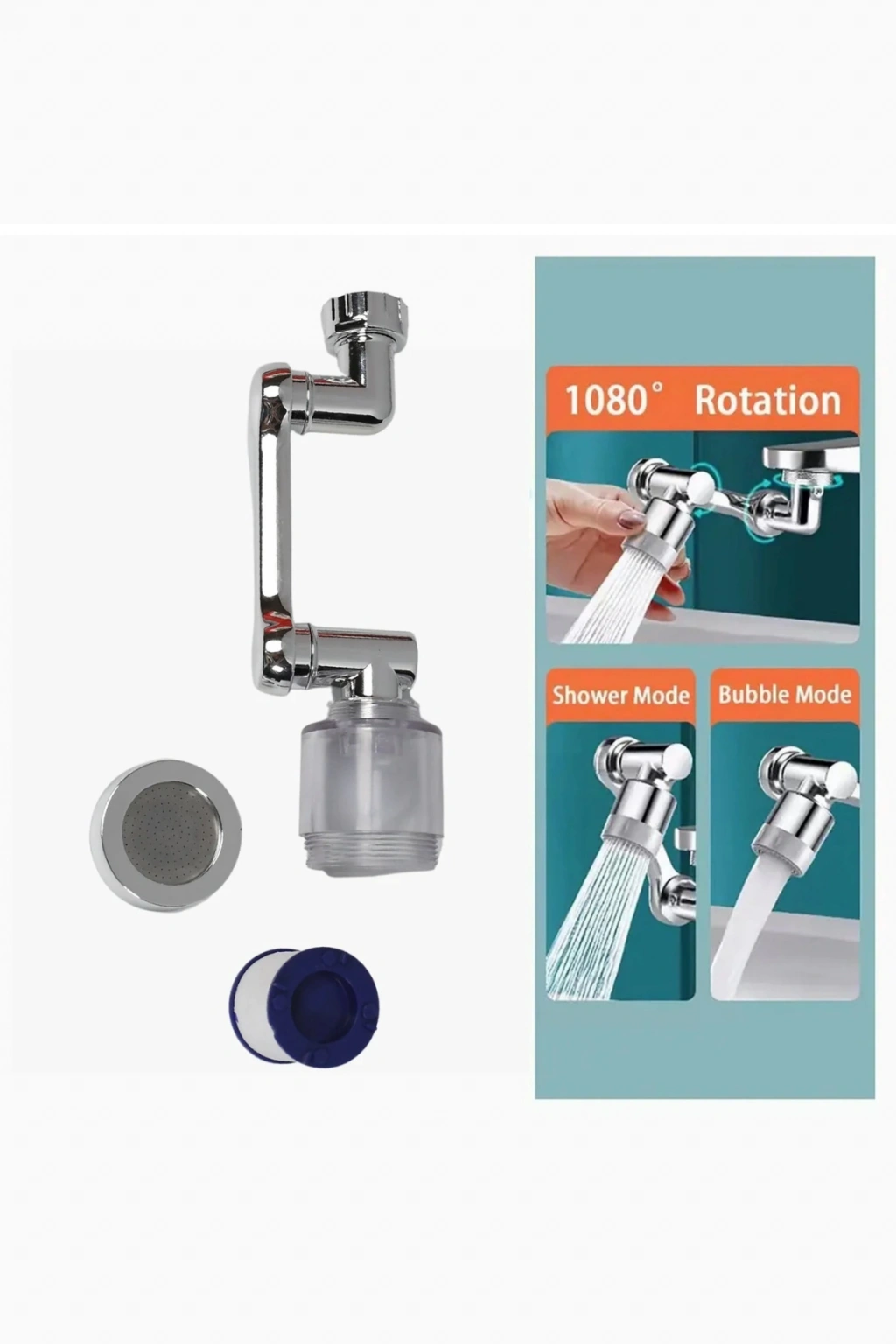 1080° Rotation

Shower Mode

Bubble Mode