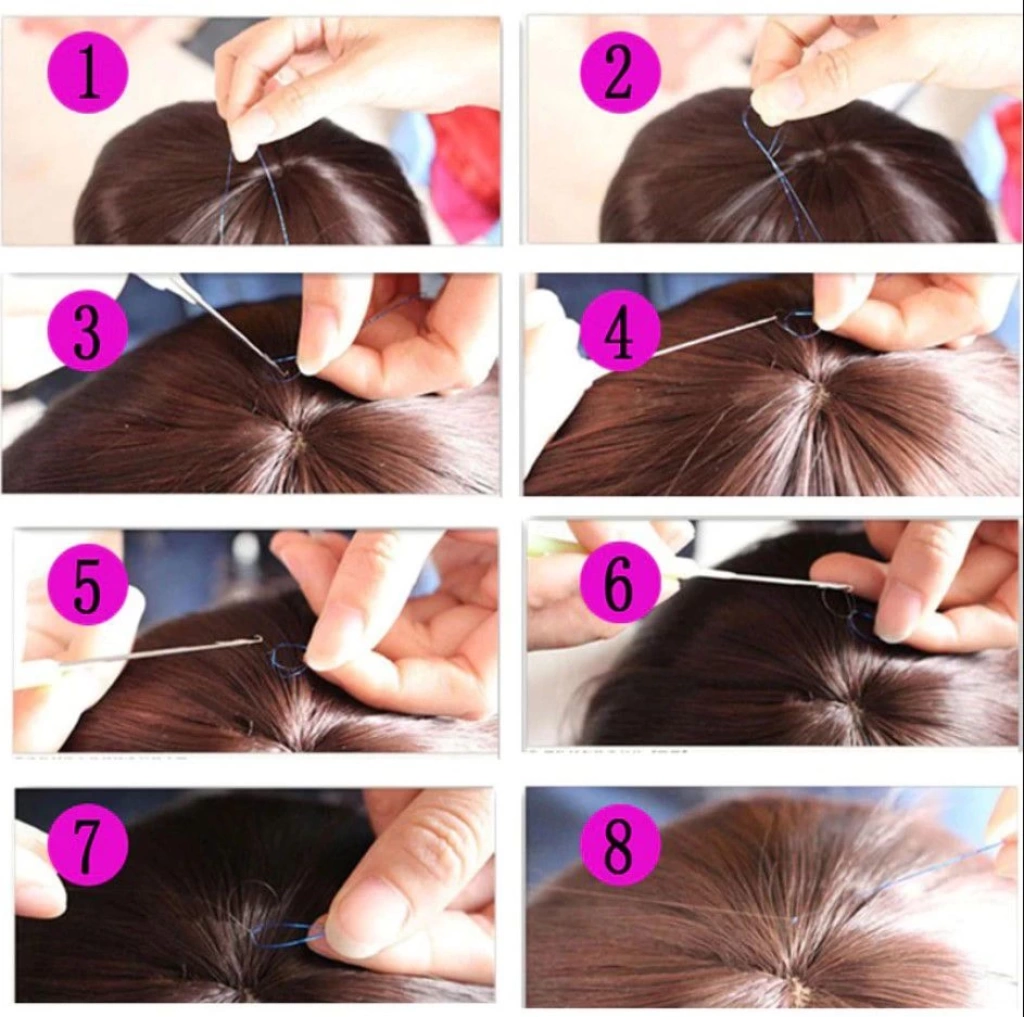 1
2
3
4
5
6
7
8