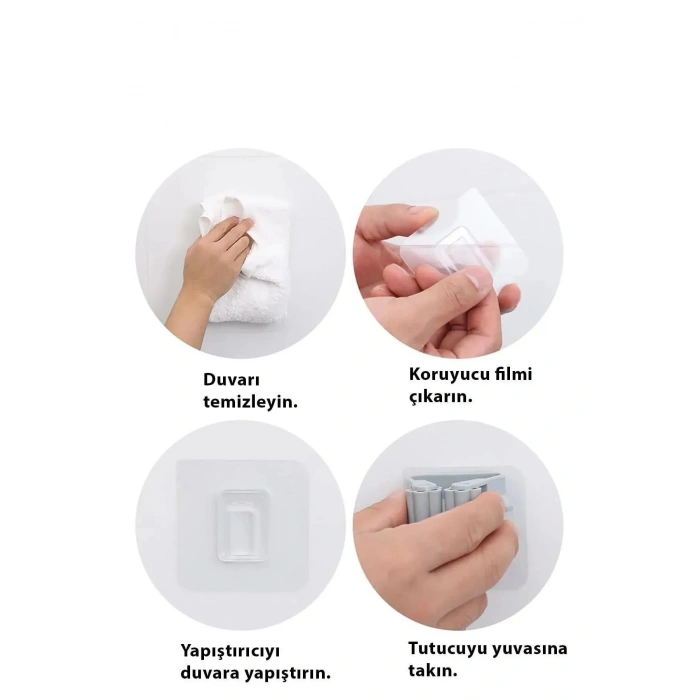 Duvarı temizleyin.

Koruyucu filmi çıkarın.

Yapıştırıcıyı duvara yapıştırın.

Tutucuyu yuvasına takın.