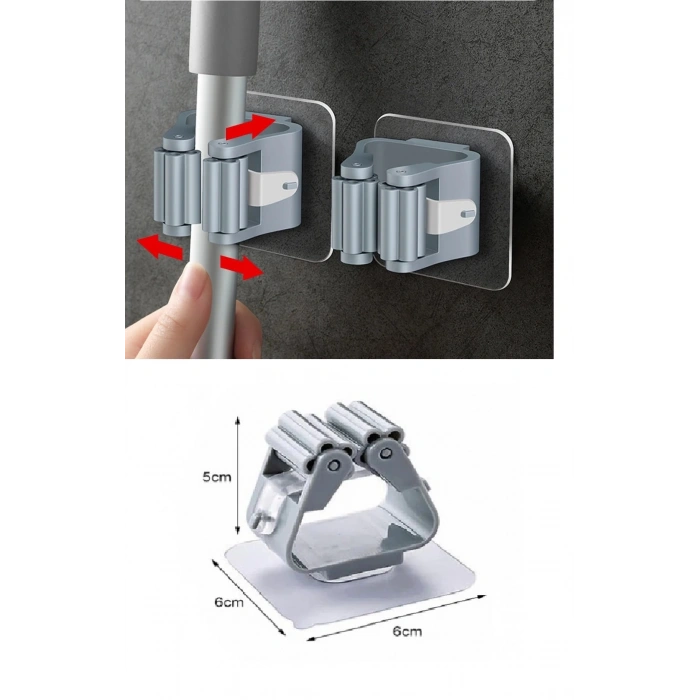 5cm
6cm
6cm