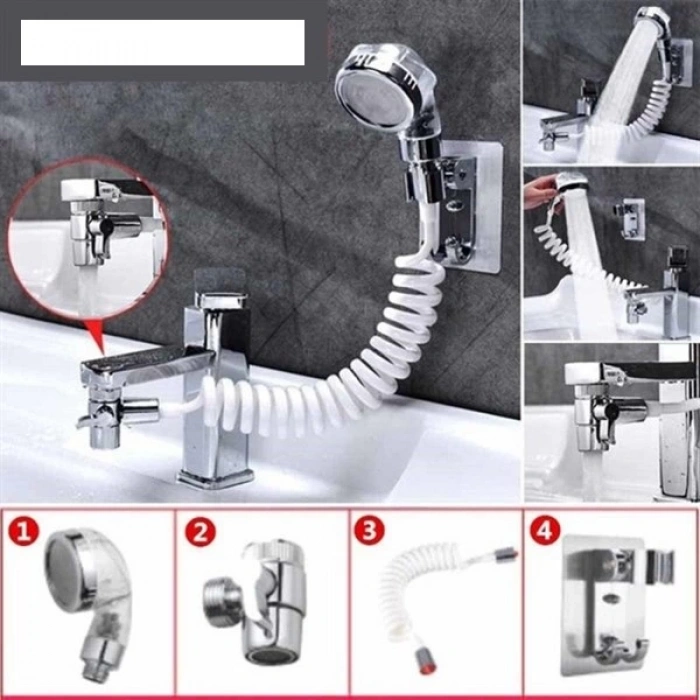 1

2

3

4